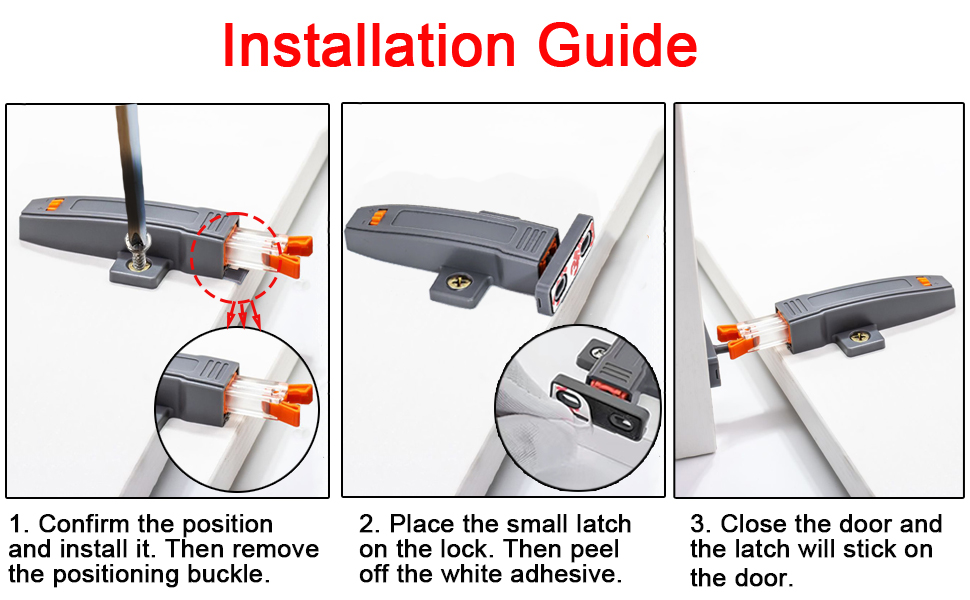 Installation Guide

1. Confirm the position and install it. Then remove the positioning buckle.

2. Place the small latch on the lock. Then peel off the white adhesive.

3. Close the door and the latch will stick on the door.