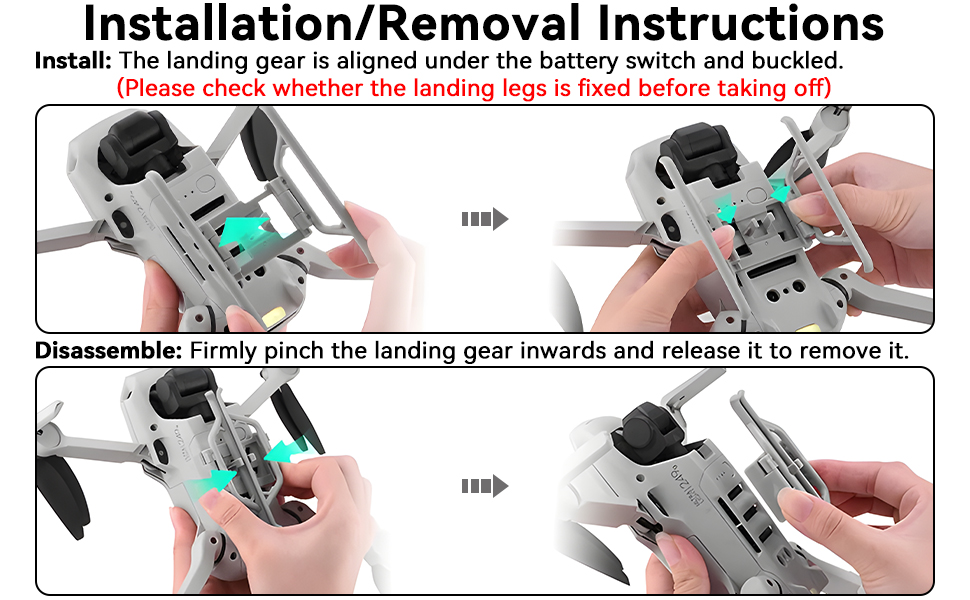 Installation/Removal Instructions

Install: The landing gear is aligned under the battery switch and buckled.
(Please check whether the landing legs is fixed before taking off)

Disassemble: Firmly pinch the landing gear inwards and release it to remove it.