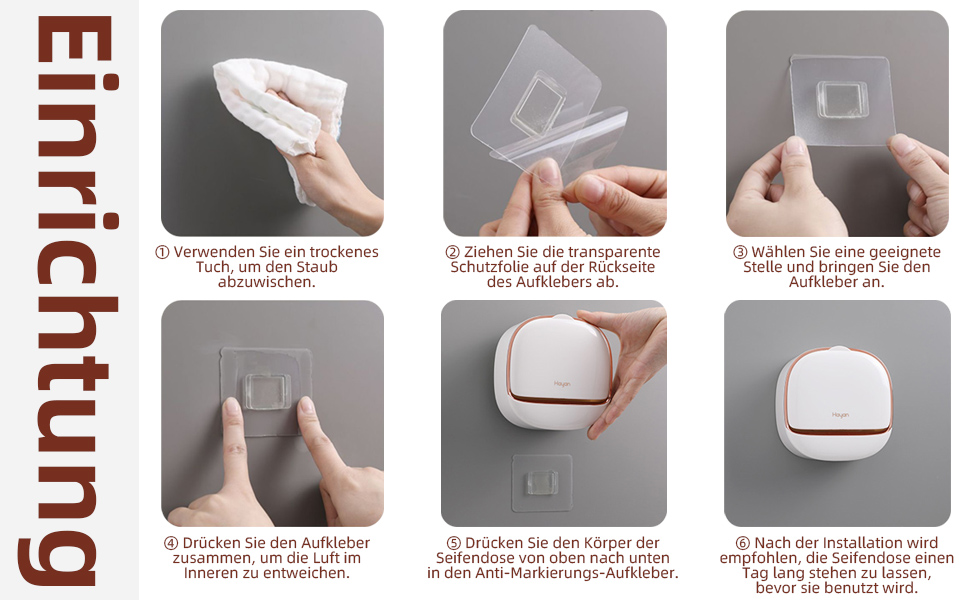 Einrichtung

① Verwenden Sie ein trockenes Tuch, um den Staub abzuwischen.

② Ziehen Sie die transparente Schutzfolie auf der Rückseite des Aufklebers ab.

③ Wählen Sie eine geeignete Stelle und bringen Sie den Aufkleber an.

④ Drücken Sie den Aufkleber zusammen, um die Luft im Inneren zu entweichen.

Hayan

⑤ Drücken Sie den Körper der Seifendose von oben nach unten in den Anti-Markierungs-Aufkleber.

Hayan

⑥ Nach der Installation wird empfohlen, die Seifendose einen Tag lang stehen zu lassen, bevor sie benutzt wird.