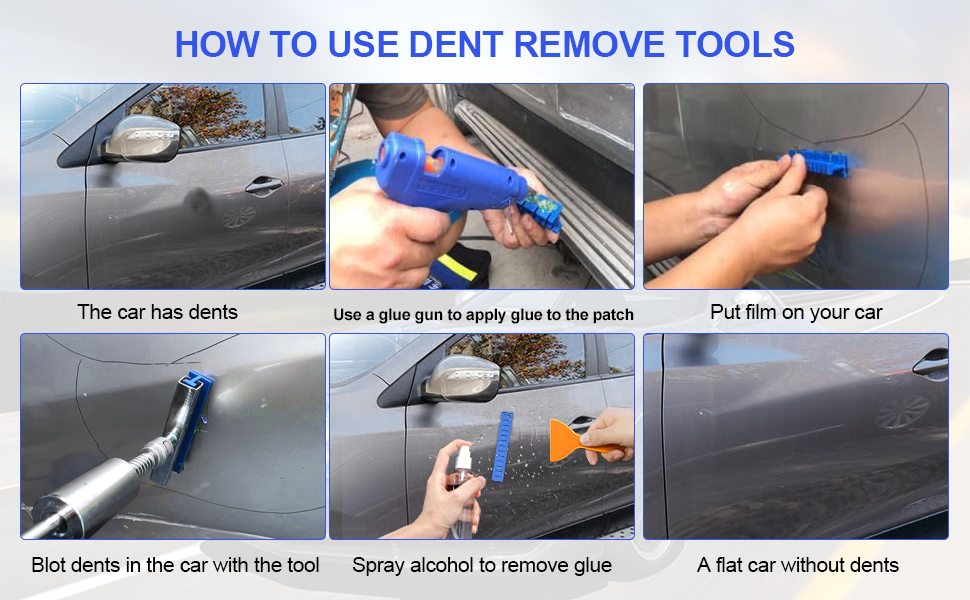 HOW TO USE DENT REMOVE TOOLS

The car has dents

Use a glue gun to apply glue to the patch

Put film on your car

Blot dents in the car with the tool

Spray alcohol to remove glue

A flat car without dents