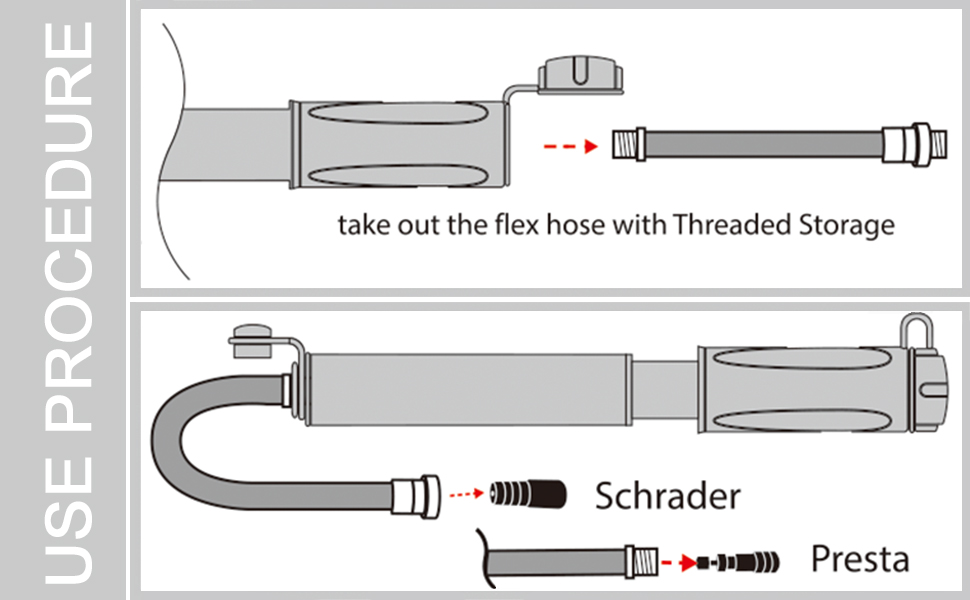 USE PROCEDURE

take out the flex hose with Threaded Storage

Schrader

Presta