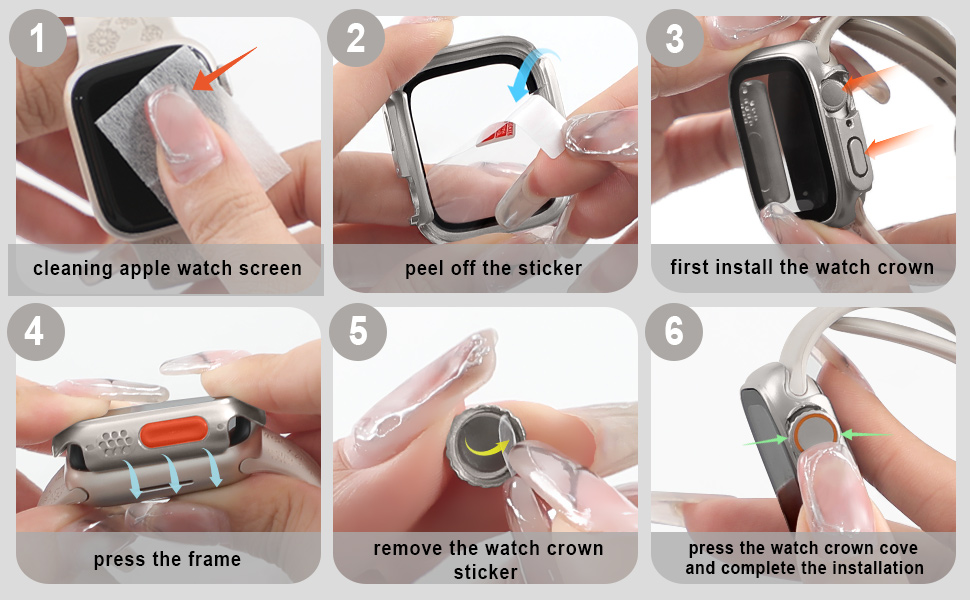 1
cleaning apple watch screen

2
peel off the sticker

3
first install the watch crown

4
press the frame

5
remove the watch crown sticker

6
press the watch crown cove and complete the installation