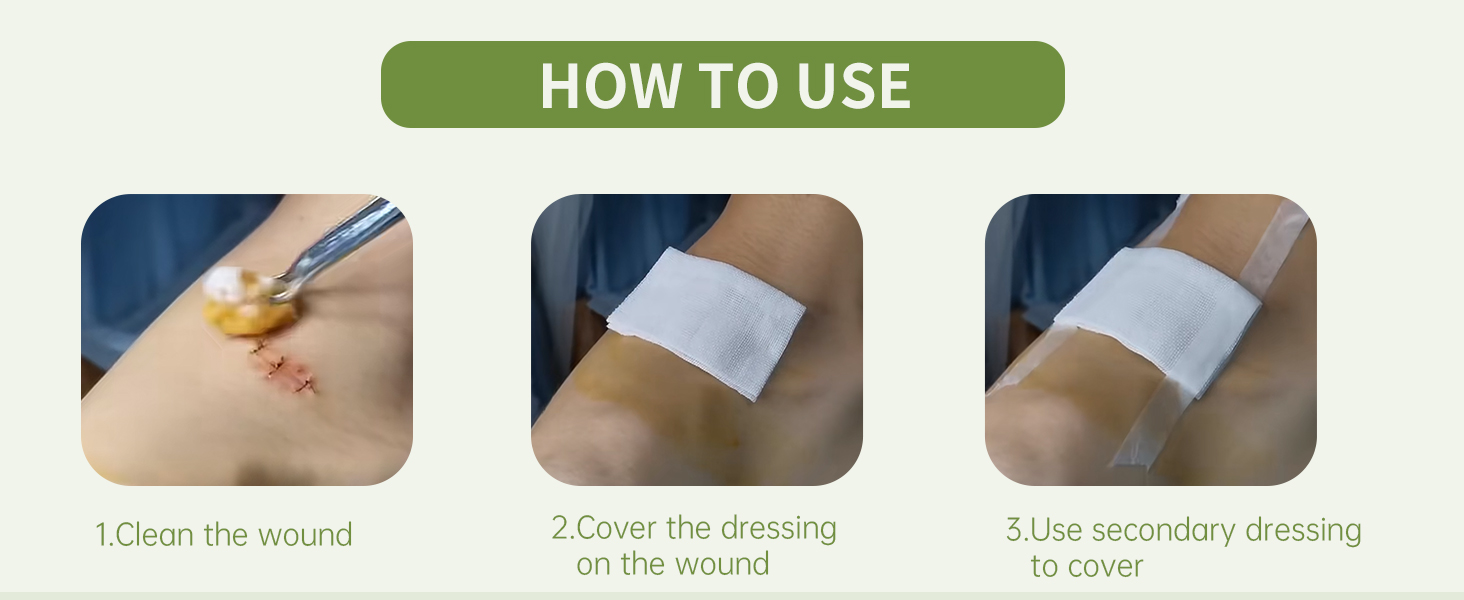 HOW TO USE

1.Clean the wound

2.Cover the dressing on the wound

3.Use secondary dressing to cover