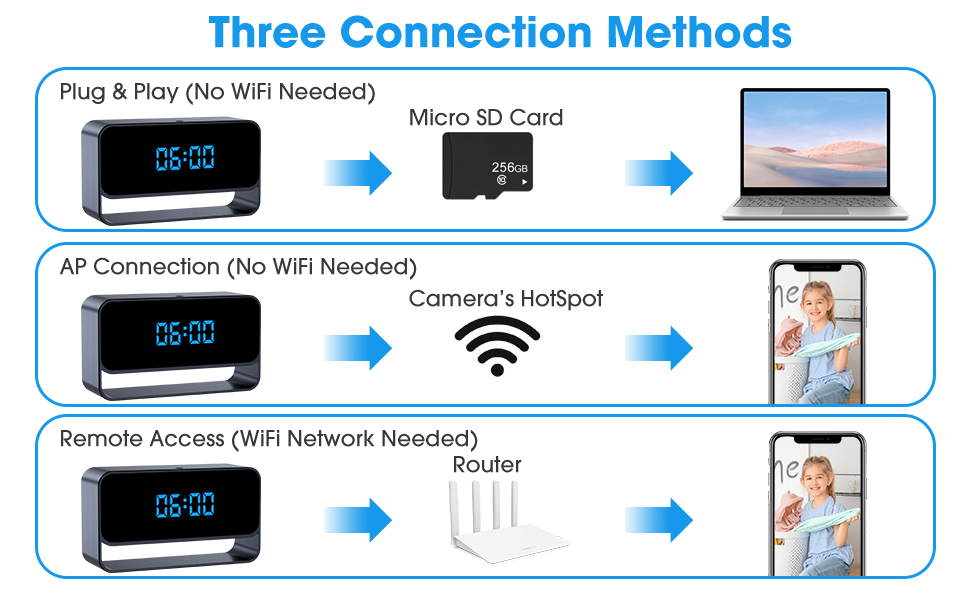 Three Connection Methods

Plug & Play (No WiFi Needed)

06:00

Micro SD Card

256GB

AP Connection (No WiFi Needed)

06:00

Camera's HotSpot

Remote Access (WiFi Network Needed)

06:00

Router