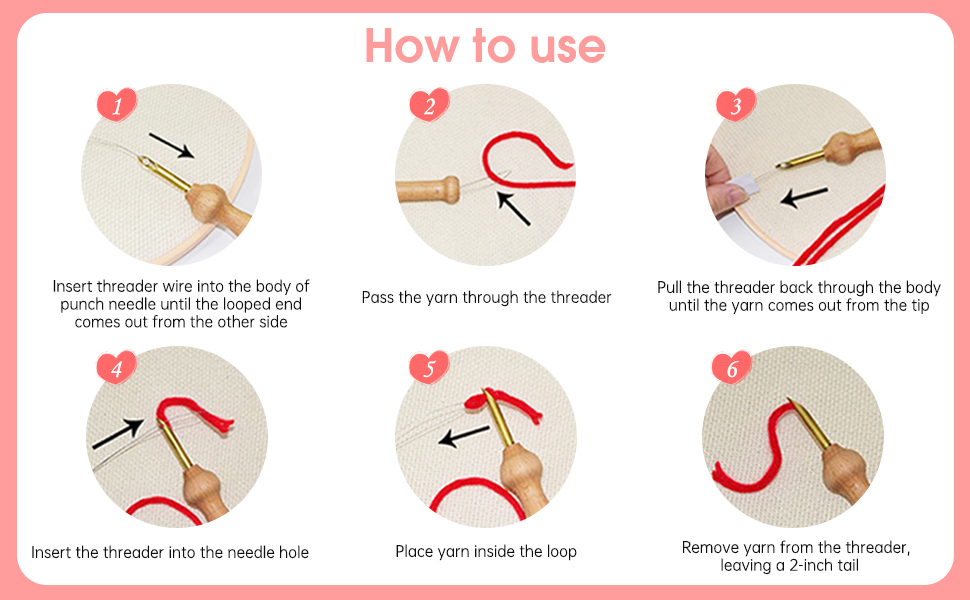 How to use

1
Insert threader wire into the body of punch needle until the looped end comes out from the other side

2
Pass the yarn through the threader

3
Pull the threader back through the body until the yarn comes out from the tip

4
Insert the threader into the needle hole

5
Place yarn inside the loop

6
Remove yarn from the threader, leaving a 2-inch tail