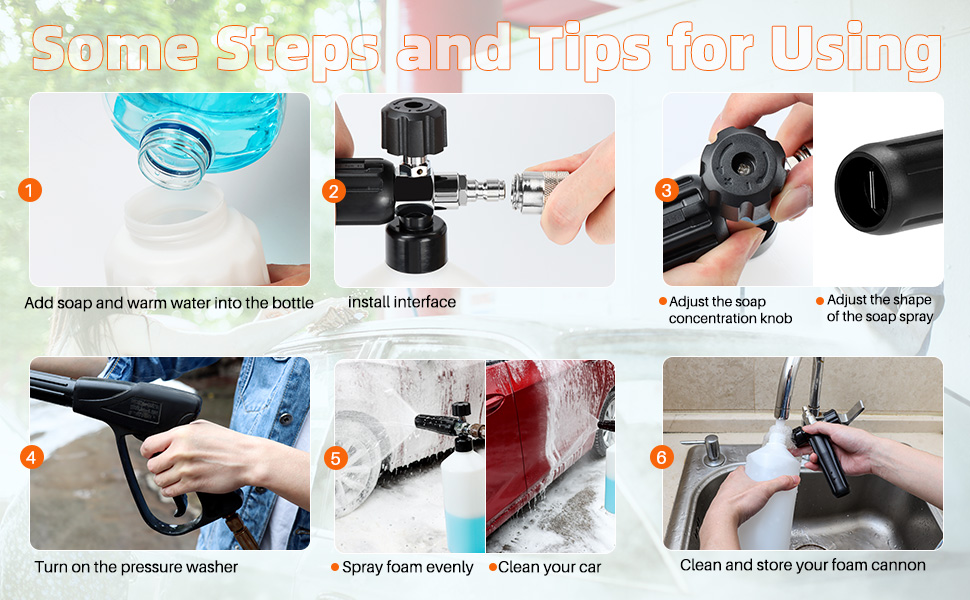 Some Steps and Tips for Using

1
Add soap and warm water into the bottle

2
install interface

3
Adjust the soap concentration knob
Adjust the shape of the soap spray

4
Turn on the pressure washer

5
Spray foam evenly
Clean your car

6
Clean and store your foam cannon