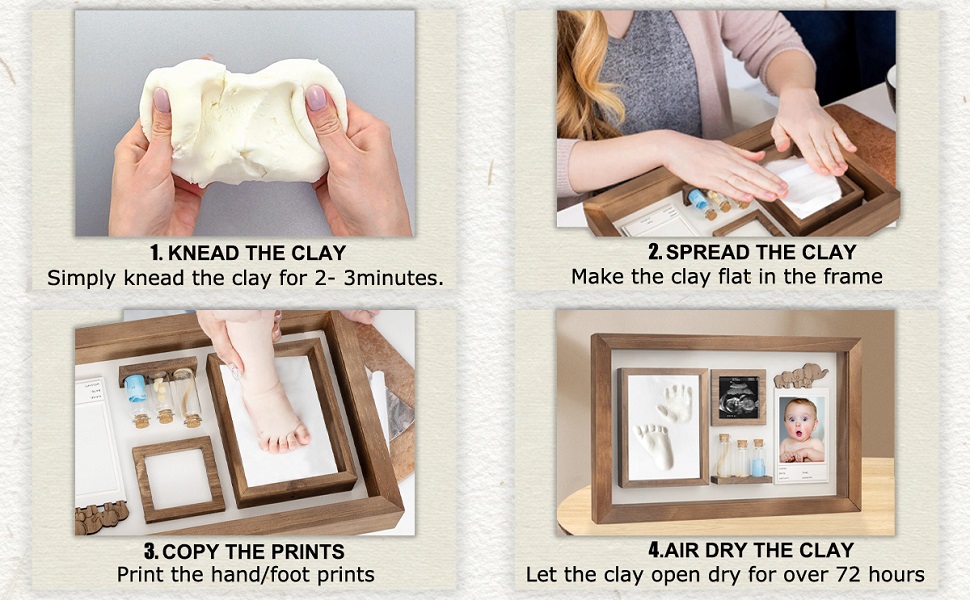 1. KNEAD THE CLAY
Simply knead the clay for 2- 3minutes.

2. SPREAD THE CLAY
Make the clay flat in the frame

3. COPY THE PRINTS
Print the hand/foot prints

4.AIR DRY THE CLAY
Let the clay open dry for over 72 hours