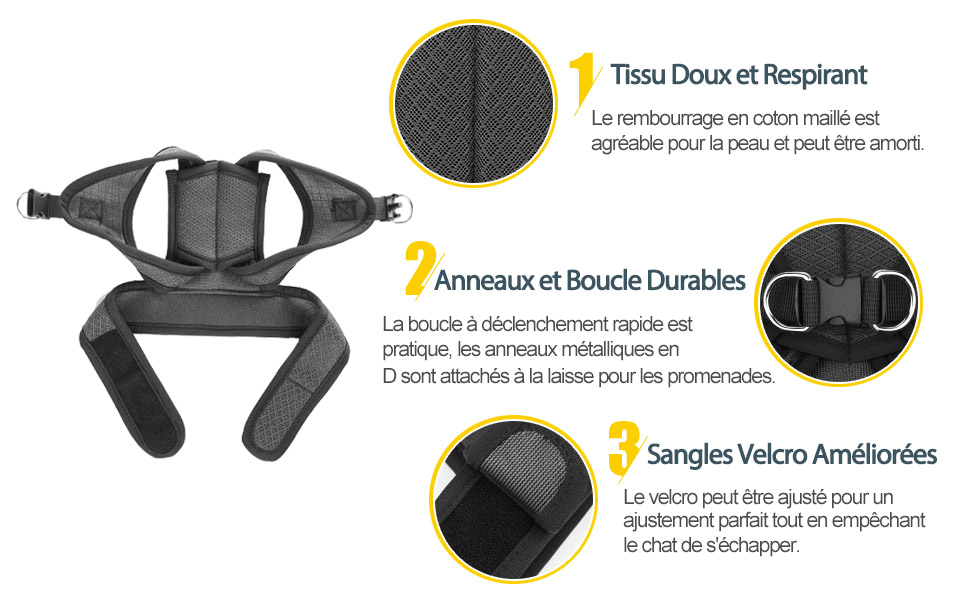 1 Tissu Doux et Respirant

Le rembourrage en coton maillé est agréable pour la peau et peut être amorti.

2 Anneaux et Boucle Durables

La boucle à déclenchement rapide est pratique, les anneaux métalliques en D sont attachés à la laisse pour les promenades.

3 Sangles Velcro Améliorées

Le velcro peut être ajusté pour un ajustement parfait tout en empêchant le chat de s'échapper.