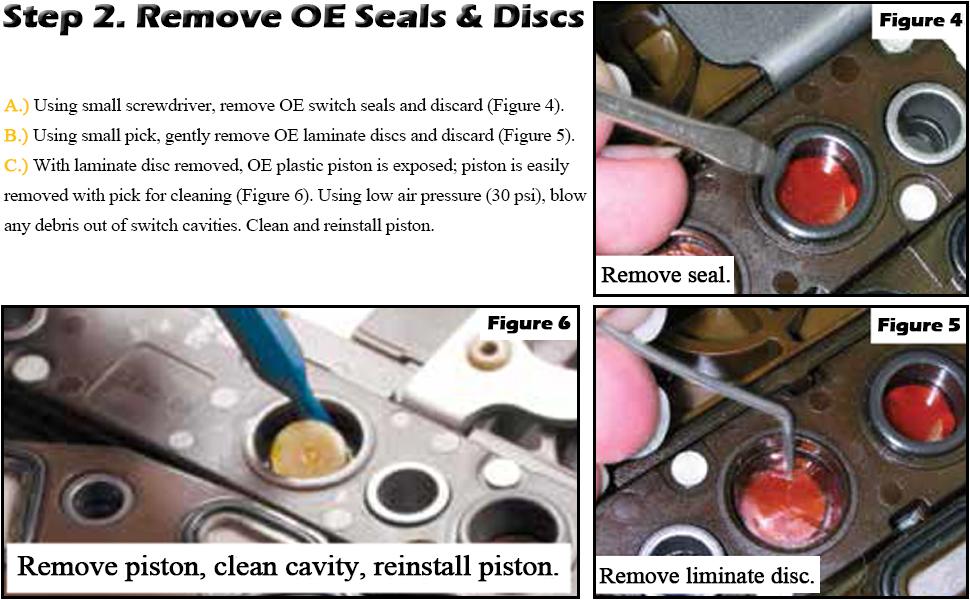 Step 2. Remove OE Seals & Discs

A.) Using small screwdriver, remove OE switch seals and discard (Figure 4).
B.) Using small pick, gently remove OE laminate discs and discard (Figure 5).
C.) With laminate disc removed, OE plastic piston is exposed; piston is easily removed with pick for cleaning (Figure 6). Using low air pressure (30 psi), blow any debris out of switch cavities. Clean and reinstall piston.

Figure 4
Remove seal.

Figure 6
Remove piston, clean cavity, reinstall piston.

Figure 5
Remove liminate disc.