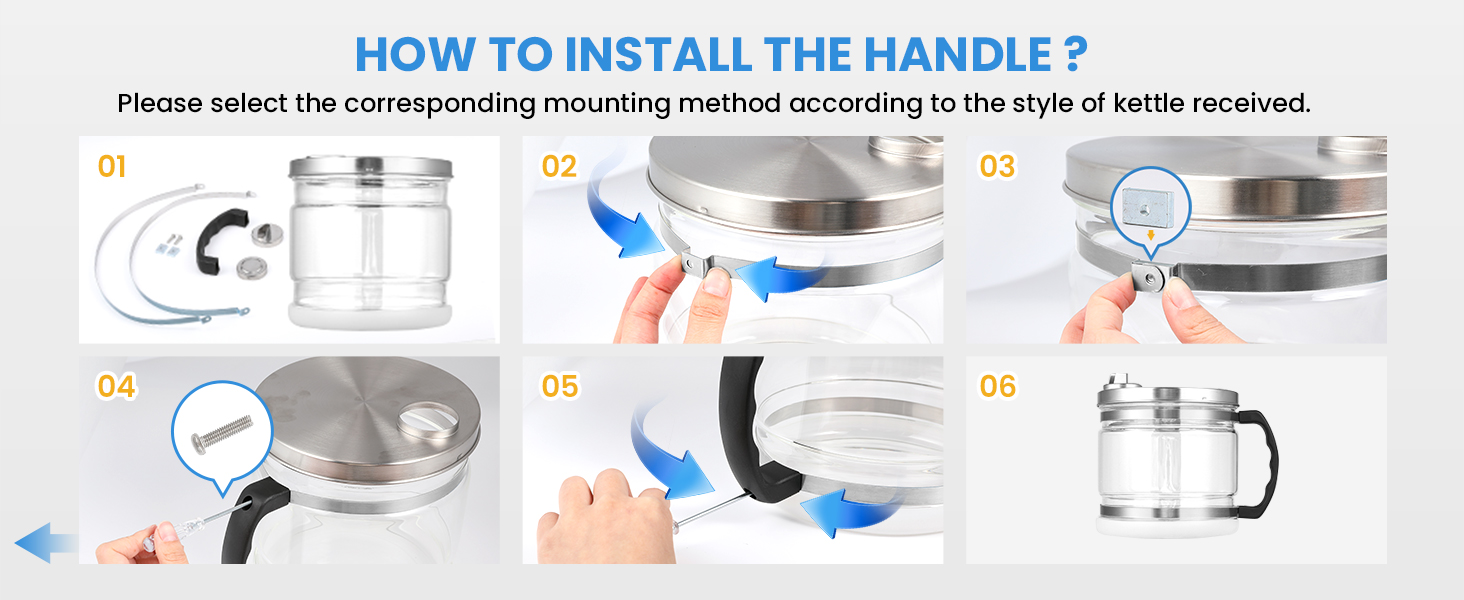 HOW TO INSTALL THE HANDLE ?

Please select the corresponding mounting method according to the style of kettle received.

01

02

03

04

05

06