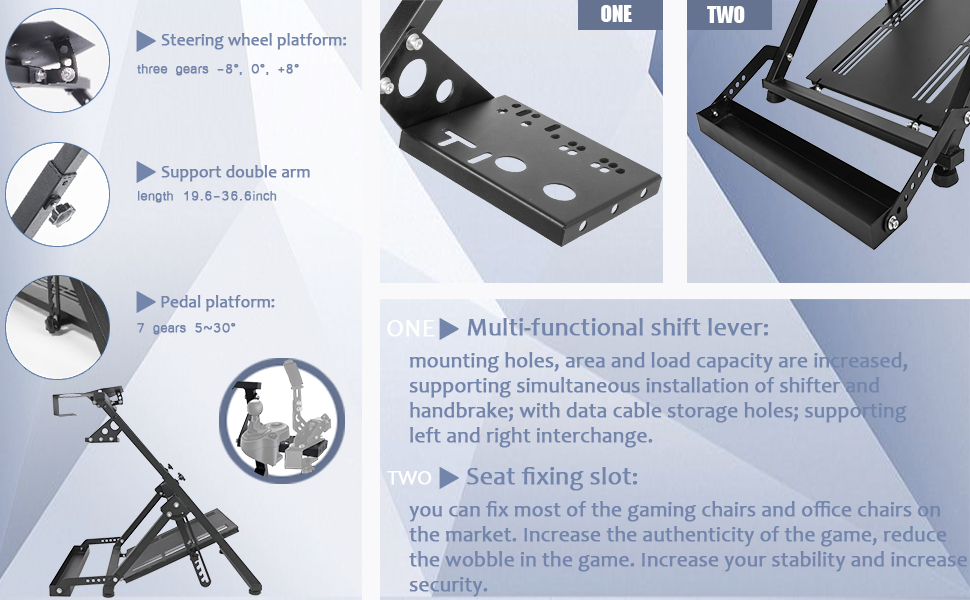 Steering wheel platform:
three gears -8°, 0°, +8°

Support double arm
length 19.6-36.6inch

Pedal platform:
7 gears 5~30°

ONE

TWO

ONE Multi-functional shift lever:
mounting holes, area and load capacity are increased, supporting simultaneous installation of shifter and handbrake; with data cable storage holes; supporting left and right interchange.

TWO Seat fixing slot:
you can fix most of the gaming chairs and office chairs on the market. Increase the authenticity of the game, reduce the wobble in the game. Increase your stability and increase security.