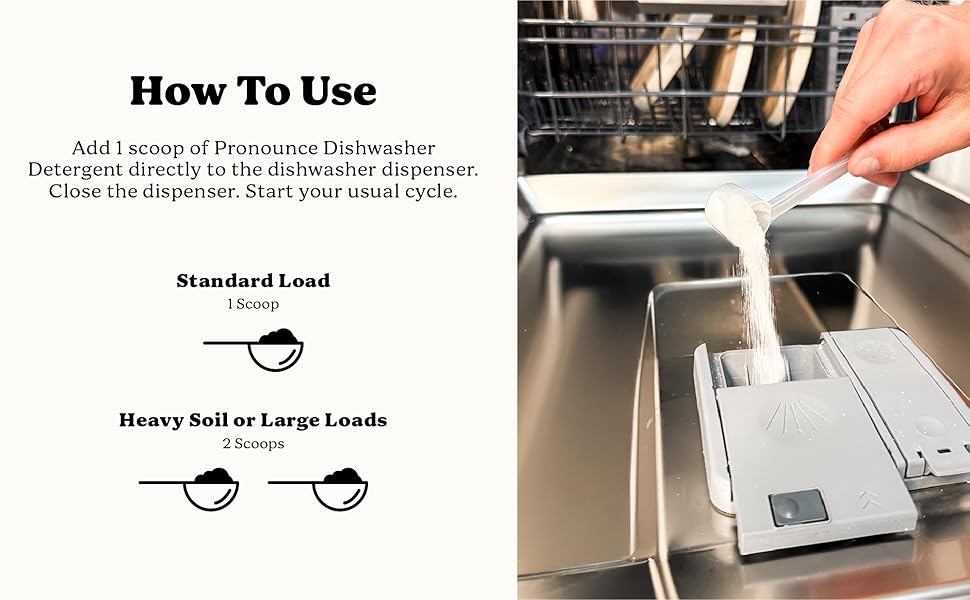 How To Use

Add 1 scoop of Pronounce Dishwasher Detergent directly to the dishwasher dispenser. Close the dispenser. Start your usual cycle.

Standard Load
1 Scoop

Heavy Soil or Large Loads
2 Scoops