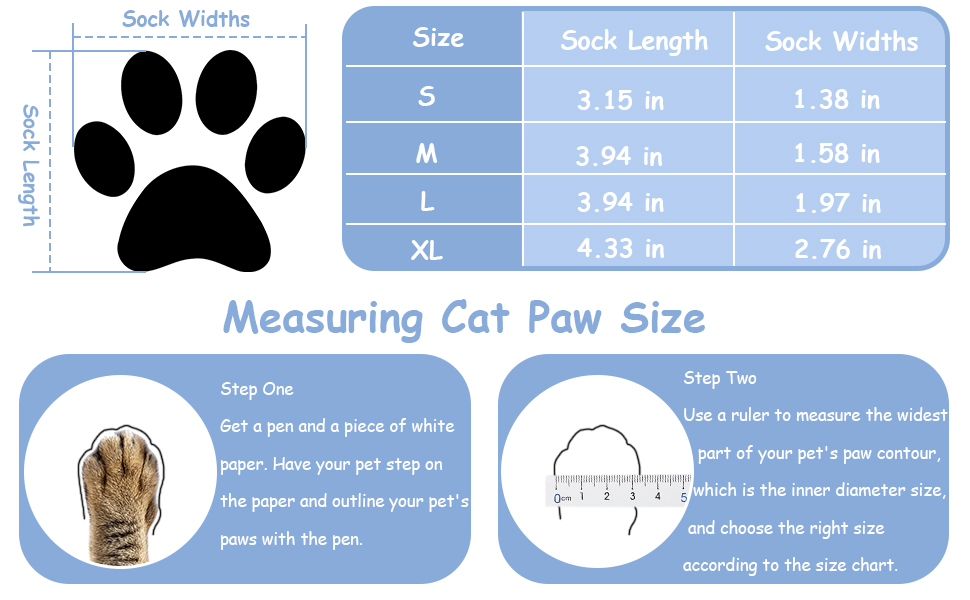 Sock Widths

Sock Length

| Size | Sock Length | Sock Widths |
|---|---|---|
| S | 3.15 in | 1.38 in |
| M | 3.94 in | 1.58 in |
| L | 3.94 in | 1.97 in |
| XL | 4.33 in | 2.76 in |

Measuring Cat Paw Size

Step One
Get a pen and a piece of white paper. Have your pet step on the paper and outline your pet's paws with the pen.

0cm 1 2 3 4 5

Step Two
Use a ruler to measure the widest part of your pet's paw contour, which is the inner diameter size, and choose the right size according to the size chart.