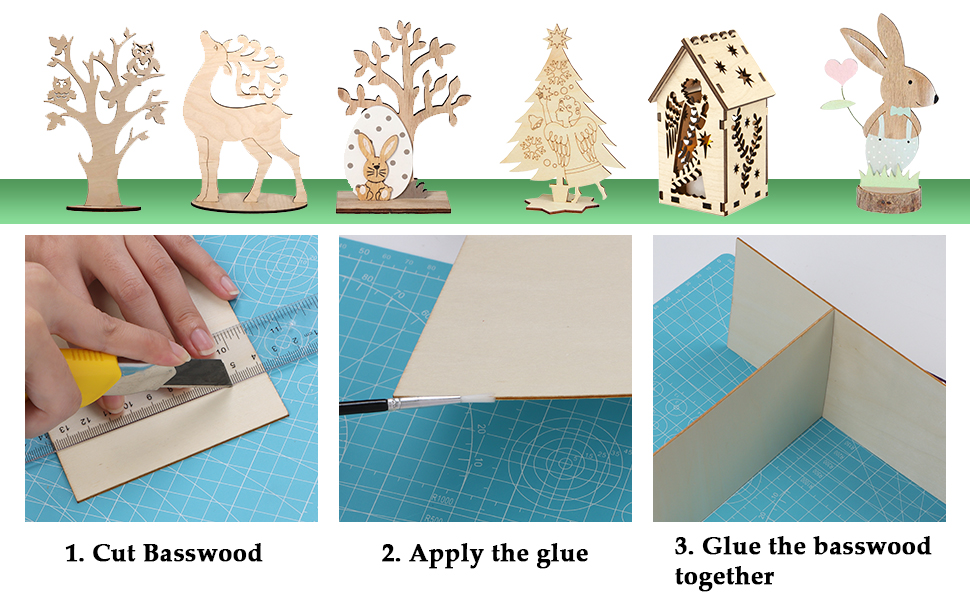 1. Cut Basswood

2. Apply the glue

3. Glue the basswood together