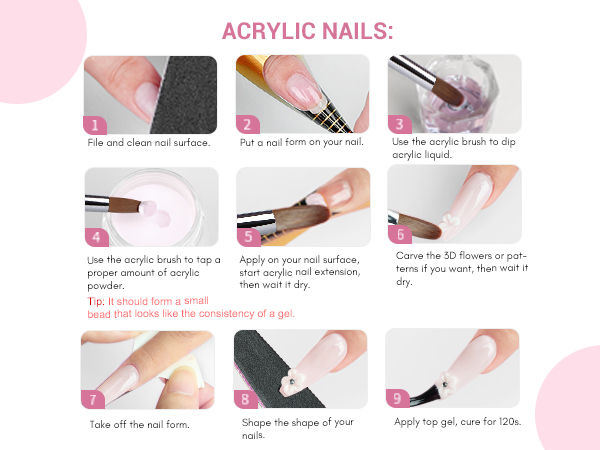 ACRYLIC NAILS:

1
File and clean nail surface.

2
Put a nail form on your nail.

3
Use the acrylic brush to dip acrylic liquid.

4
Use the acrylic brush to tap a proper amount of acrylic powder.

Tip: It should form a small bead that looks like the consistency of a gel.

5
Apply on your nail surface, start acrylic nail extension, then wait it dry.

6
Carve the 3D flowers or patterns if you want, then wait it dry.

7
Take off the nail form.

8
Shape the shape of your nails.

9
Apply top gel, cure for 120s.