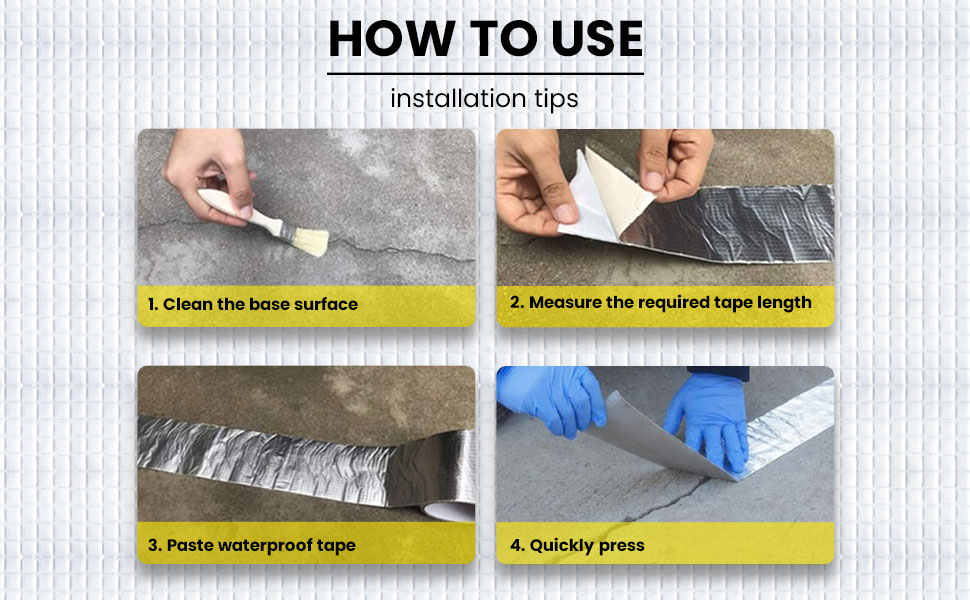 HOW TO USE

installation tips

1. Clean the base surface

2. Measure the required tape length

3. Paste waterproof tape

4. Quickly press