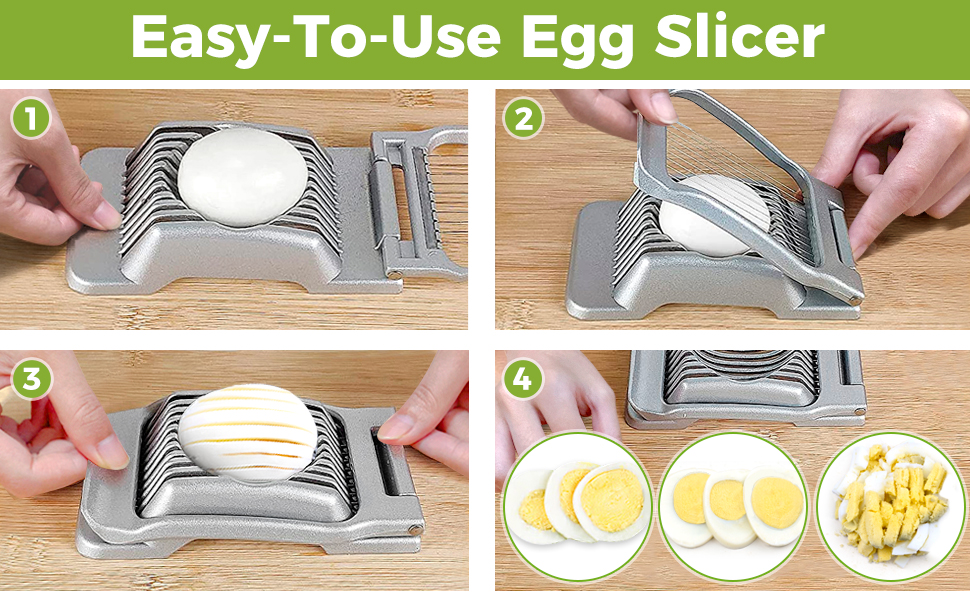 Easy-To-Use Egg Slicer

1

2

3

4