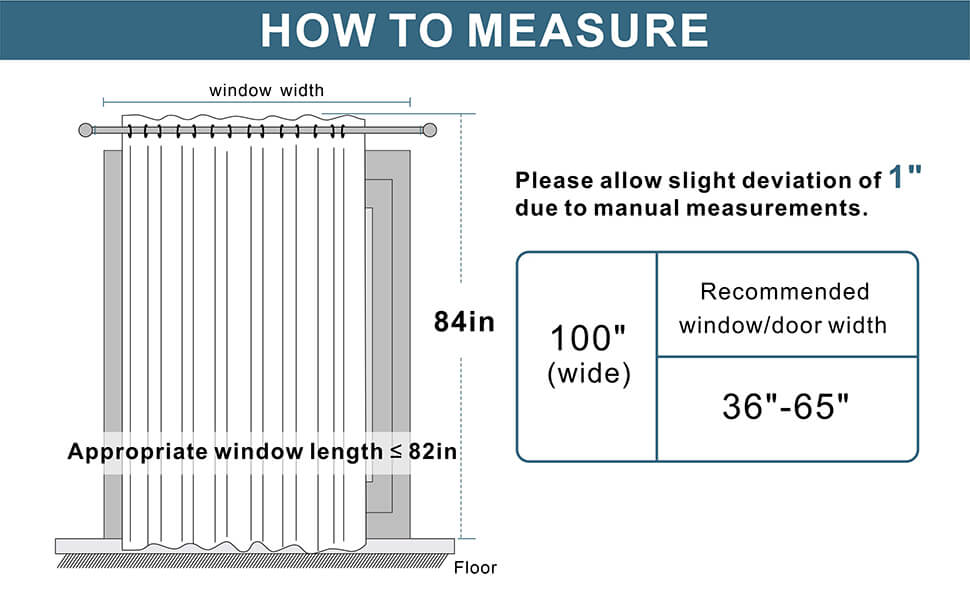 HOW TO MEASURE

window width

84in

Appropriate window length ≤ 82in

Floor

Please allow slight deviation of 1" due to manual measurements.

| 100" (wide) | Recommended window/door width |
|---|---|
| | 36"-65" |