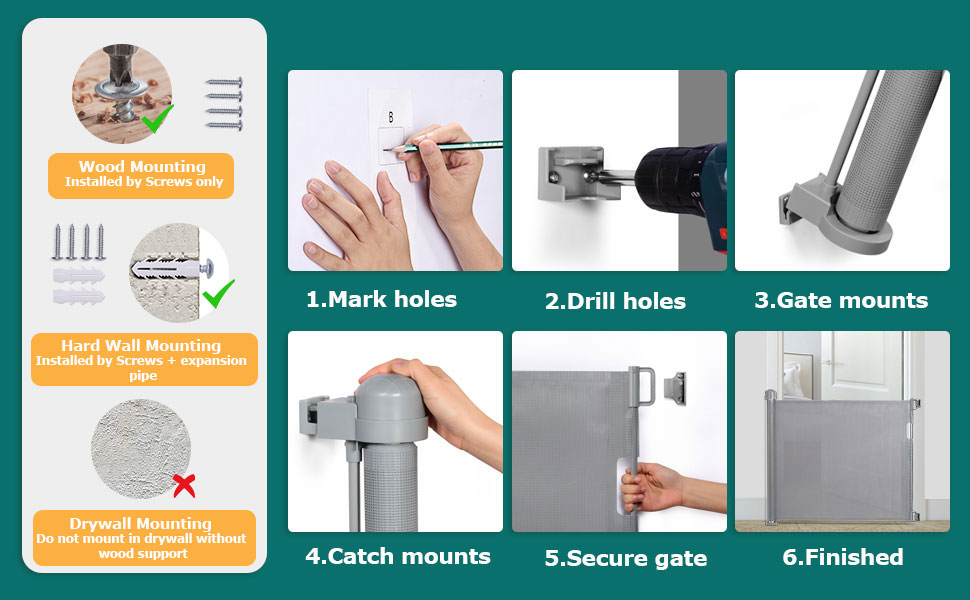 Wood Mounting
Installed by Screws only

Hard Wall Mounting
Installed by Screws + expansion pipe

Drywall Mounting
Do not mount in drywall without wood support

B

1.Mark holes

2.Drill holes

3.Gate mounts

4.Catch mounts

5.Secure gate

6.Finished