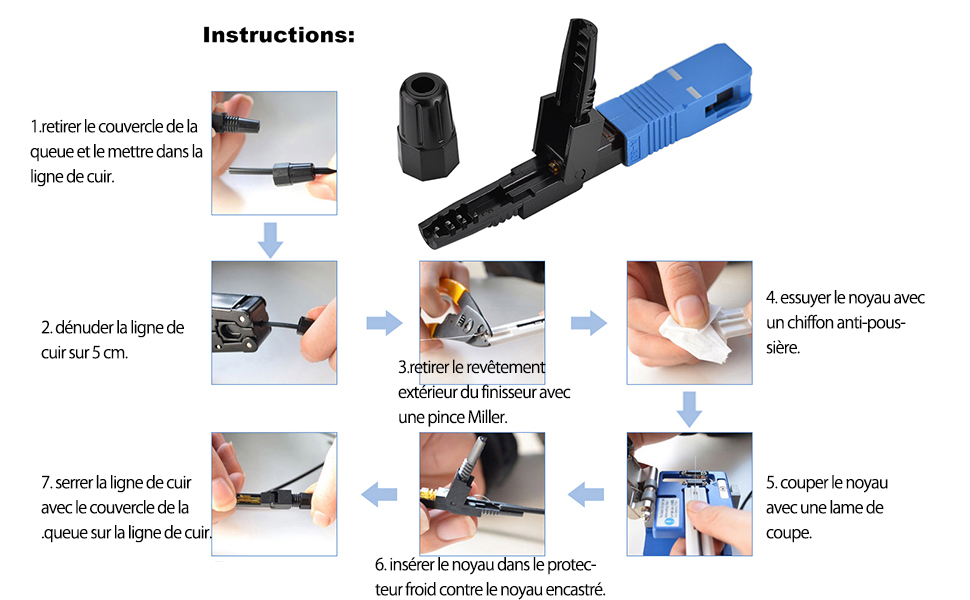 Instructions:

1.retirer le couvercle de la queue et le mettre dans la ligne de cuir.

2. dénuder la ligne de cuir sur 5 cm.

3.retirer le revêtement extérieur du finisseur avec une pince Miller.

4. essuyer le noyau avec un chiffon anti-poussière.

5. couper le noyau avec une lame de coupe.

6. insérer le noyau dans le protecteur froid contre le noyau encastré.

7. serrer la ligne de cuir avec le couvercle de la .queue sur la ligne de cuir.