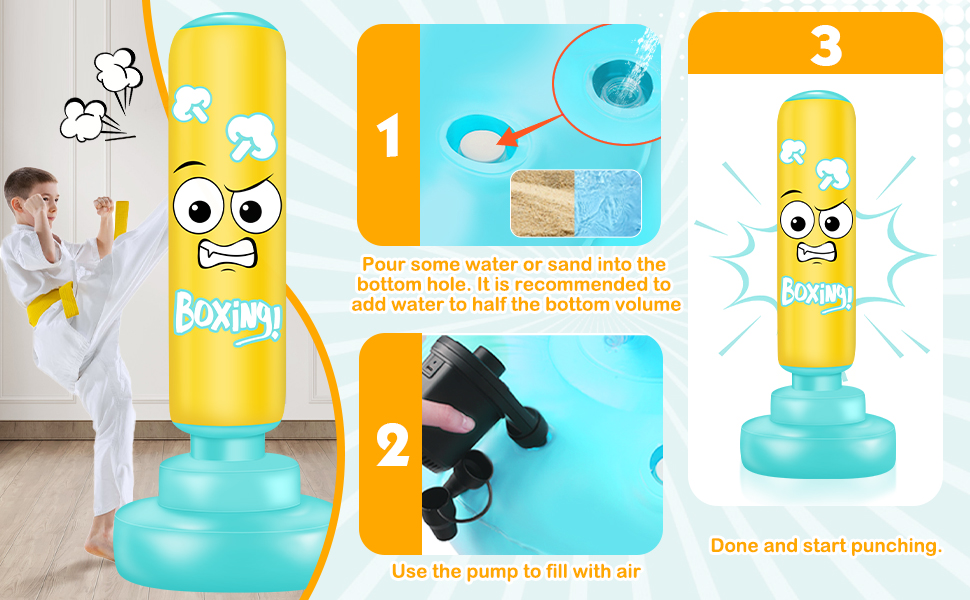 BOXING!

1

Pour some water or sand into the bottom hole. It is recommended to add water to half the bottom volume

2

Use the pump to fill with air

3

BOXING!

Done and start punching.