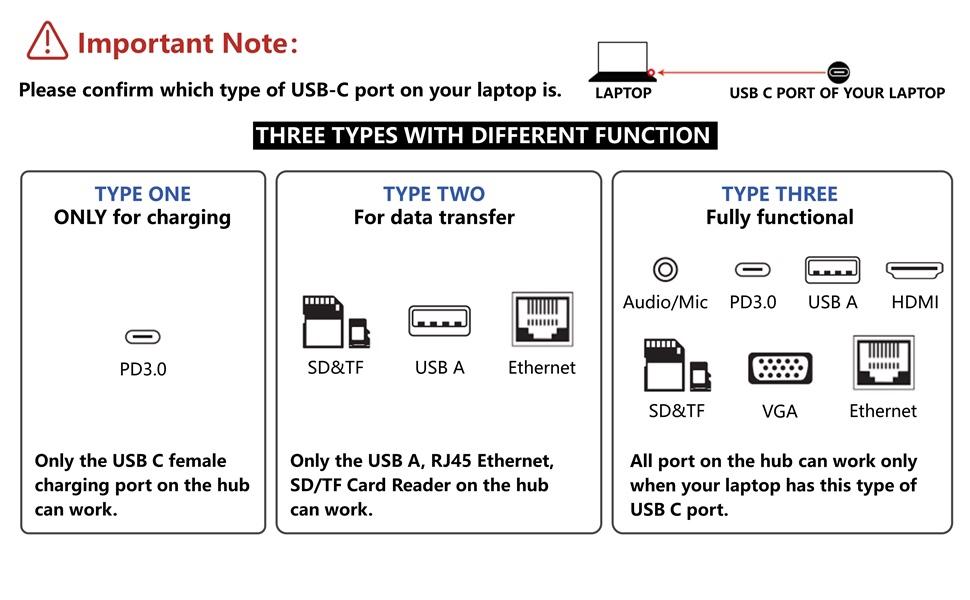 Important Note:

Please confirm which type of USB-C port on your laptop is.

LAPTOP

USB C PORT OF YOUR LAPTOP

THREE TYPES WITH DIFFERENT FUNCTION

TYPE ONE
ONLY for charging

PD3.0

Only the USB C female charging port on the hub can work.

TYPE TWO
For data transfer

SD&TF

USB A

Ethernet

Only the USB A, RJ45 Ethernet, SD/TF Card Reader on the hub can work.

TYPE THREE
Fully functional

Audio/Mic

PD3.0

USB A

HDMI

SD&TF

VGA

Ethernet

All port on the hub can work only when your laptop has this type of USB C port.