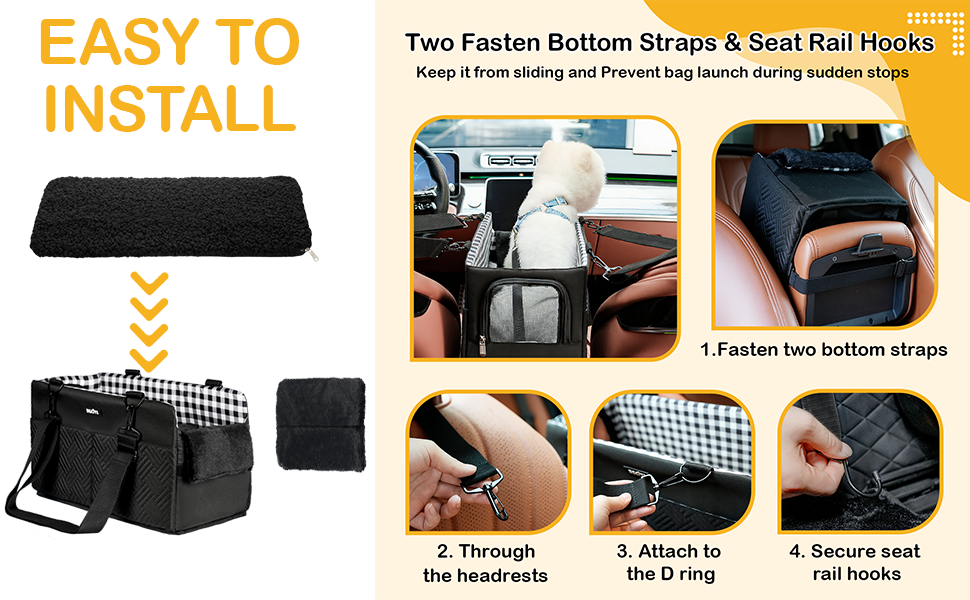 EASY TO INSTALL

Two Fasten Bottom Straps & Seat Rail Hooks

Keep it from sliding and Prevent bag launch during sudden stops

1.Fasten two bottom straps

2. Through the headrests

3. Attach to the D ring

4. Secure seat rail hooks