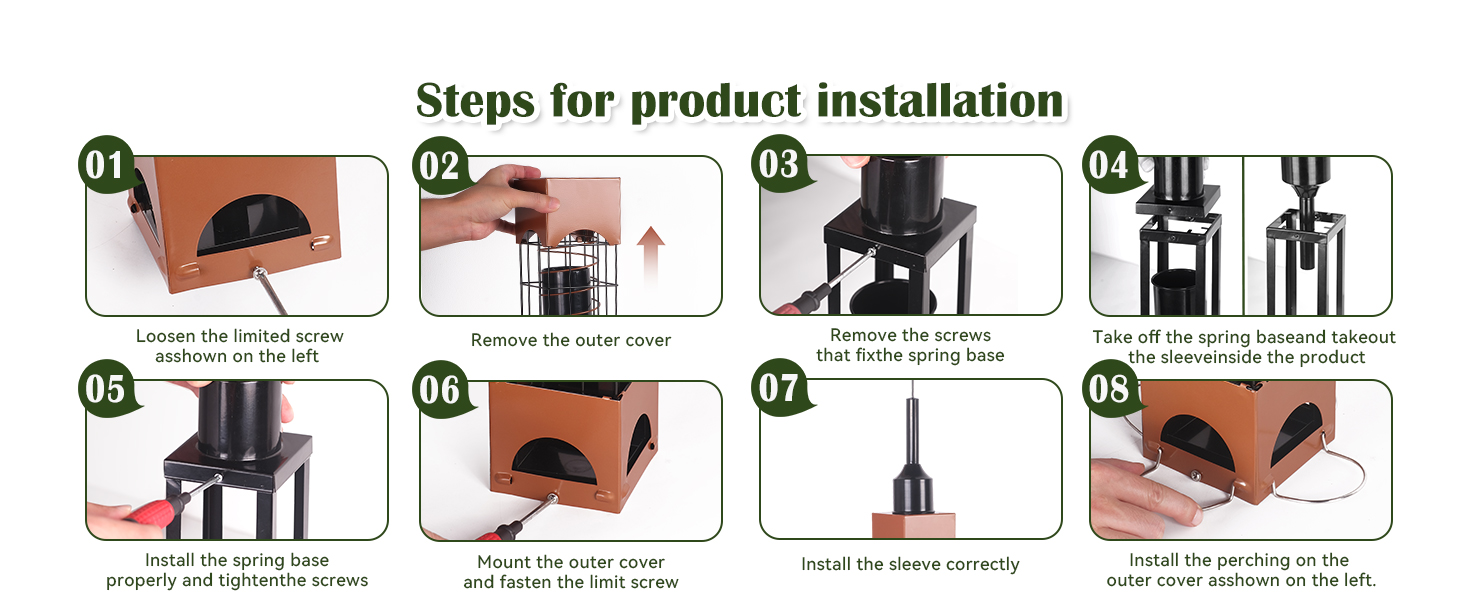 Steps for product installation

01
Loosen the limited screw asshown on the left

02
Remove the outer cover

03
Remove the screws that fixthe spring base

04
Take off the spring baseand takeout the sleeveinside the product

05
Install the spring base properly and tightenthe screws

06
Mount the outer cover and fasten the limit screw

07
Install the sleeve correctly

08
Install the perching on the outer cover asshown on the left.