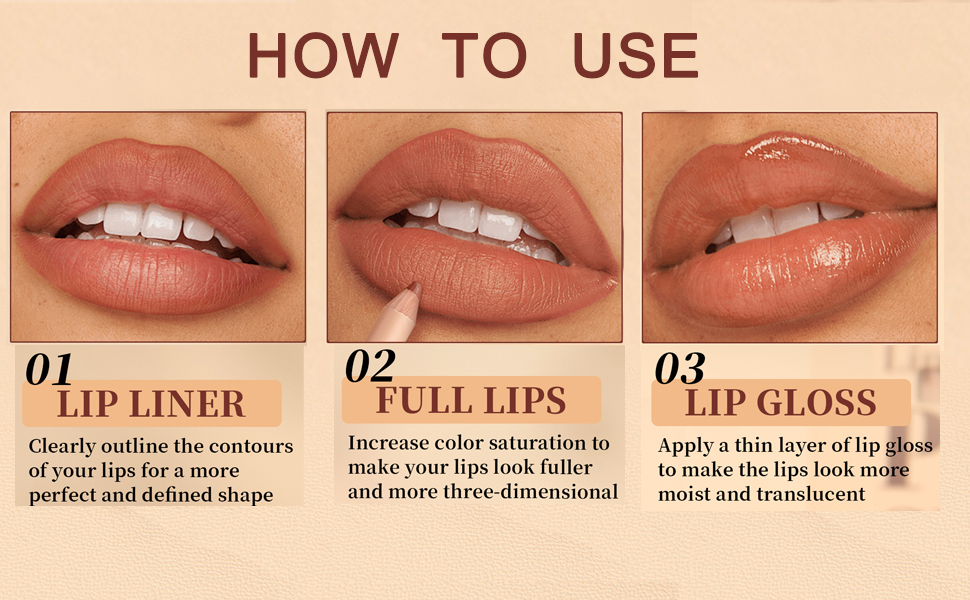 HOW TO USE

01
LIP LINER
Clearly outline the contours of your lips for a more perfect and defined shape

02
FULL LIPS
Increase color saturation to make your lips look fuller and more three-dimensional

03
LIP GLOSS
Apply a thin layer of lip gloss to make the lips look more moist and translucent