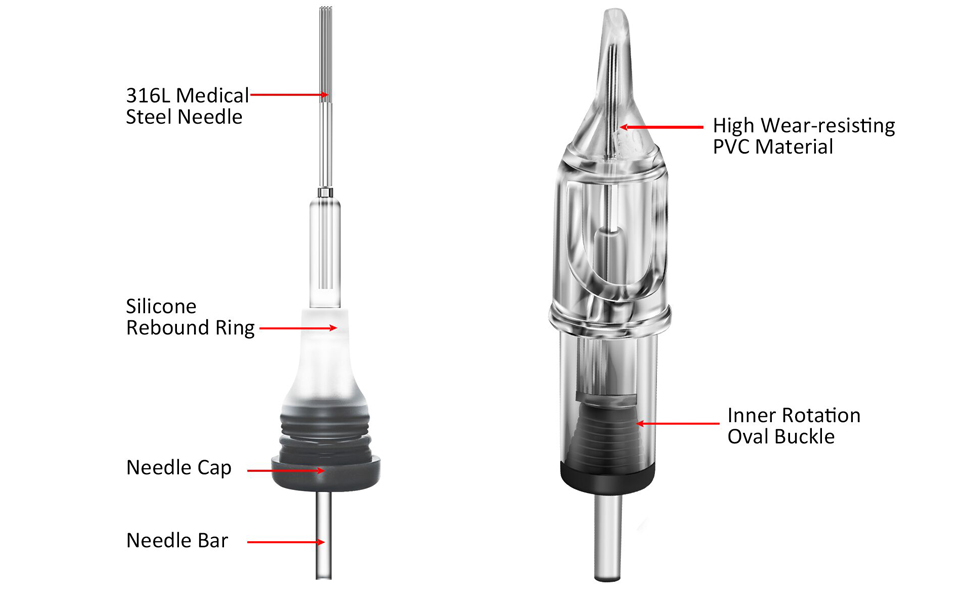 316L Medical Steel Needle

Silicone Rebound Ring

Needle Cap

Needle Bar

High Wear-resisting PVC Material

Inner Rotation Oval Buckle