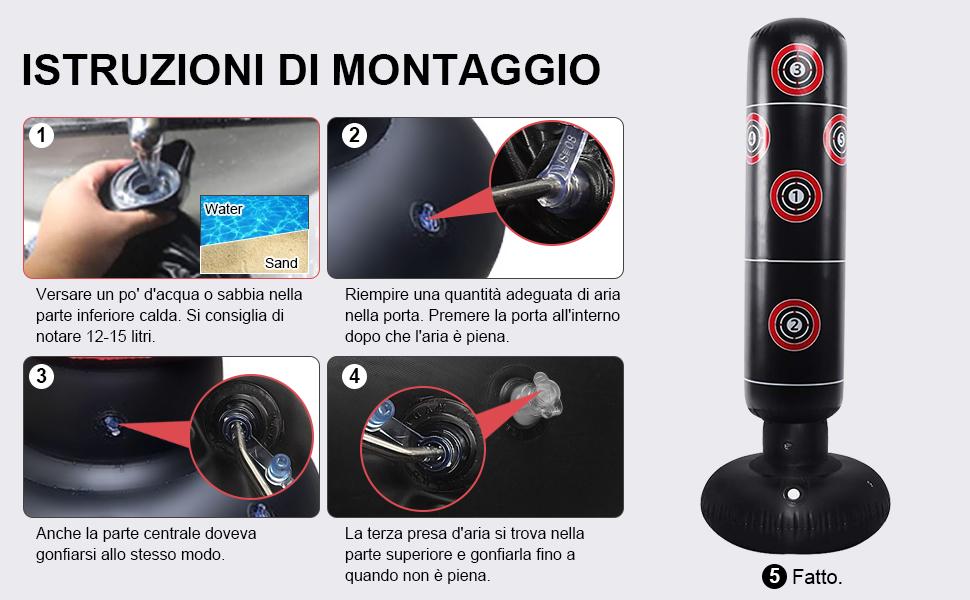 ISTRUZIONI DI MONTAGGIO

1

Water

Sand

Versare un po' d'acqua o sabbia nella parte inferiore calda. Si consiglia di notare 12-15 litri.

2

Riempire una quantità adeguata di aria nella porta. Premere la porta all'interno dopo che l'aria è piena.

3

Anche la parte centrale doveva gonfiarsi allo stesso modo.

4

La terza presa d'aria si trova nella parte superiore e gonfiarla fino a quando non è piena.

3

4

5

1

2

5 Fatto.