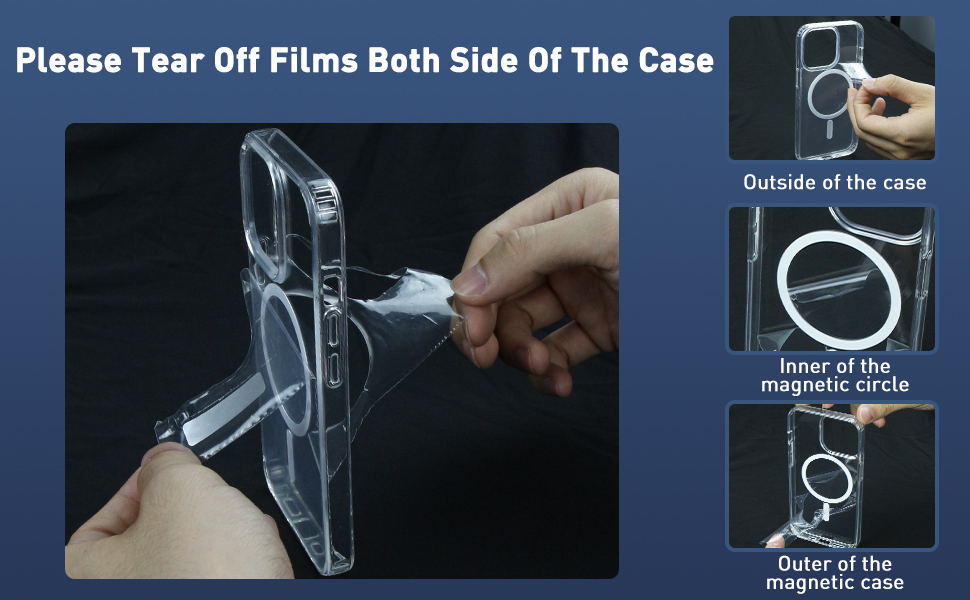 Please Tear Off Films Both Side Of The Case

Outside of the case

Inner of the magnetic circle

Outer of the magnetic case