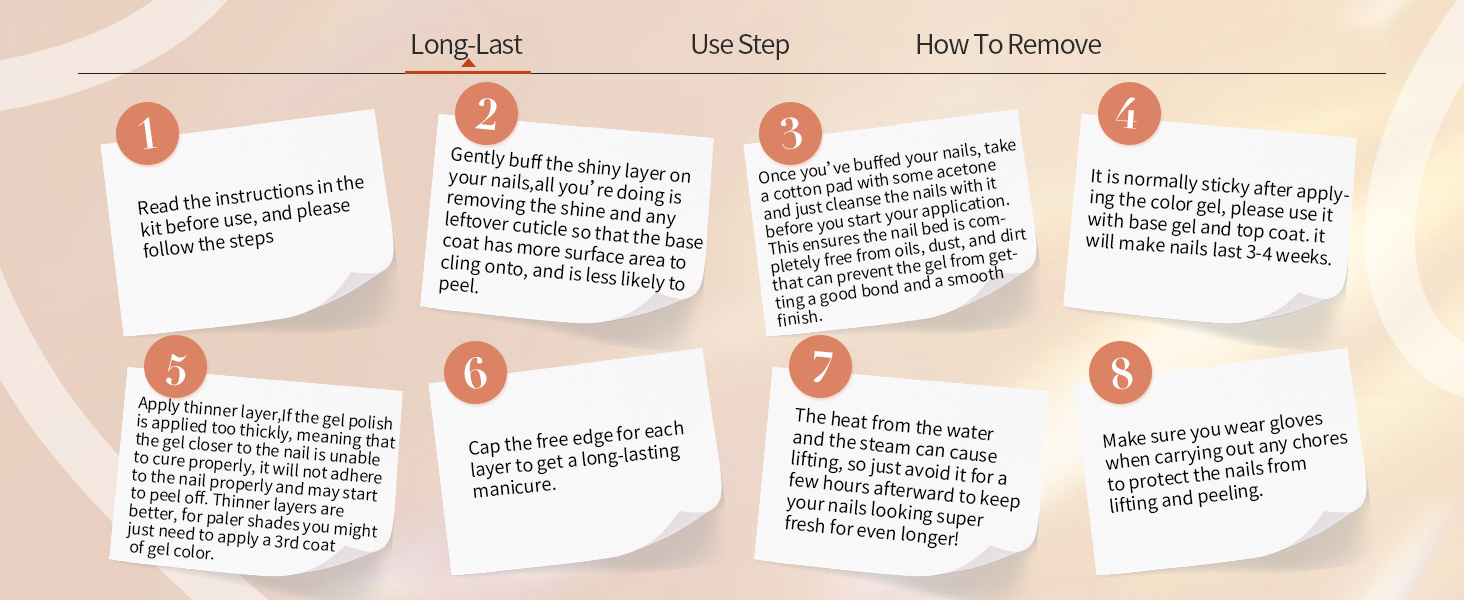 Long-Last Use Step How To Remove

1

Read the instructions in the kit before use, and please follow the steps

2

Gently buff the shiny layer on your nails,all you're doing is removing the shine and any leftover cuticle so that the base coat has more surface area to cling onto, and is less likely to peel.

3

Once you've buffed your nails, take a cotton pad with some acetone and just cleanse the nails with it before you start your application. This ensures the nail bed is completely free from oils, dust, and dirt that can prevent the gel from getting a good bond and a smooth finish.

4

It is normally sticky after applying the color gel, please use it with base gel and top coat. it will make nails last 3-4 weeks.

5

Apply thinner layer,If the gel polish is applied too thickly, meaning that the gel closer to the nail is unable to cure properly, it will not adhere to the nail properly and may start to peel off. Thinner layers are better, for paler shades you might just need to apply a 3rd coat of gel color.

6

Cap the free edge for each layer to get a long-lasting manicure.

7

The heat from the water and the steam can cause lifting, so just avoid it for a few hours afterward to keep your nails looking super fresh for even longer!

8

Make sure you wear gloves when carrying out any chores to protect the nails from lifting and peeling.