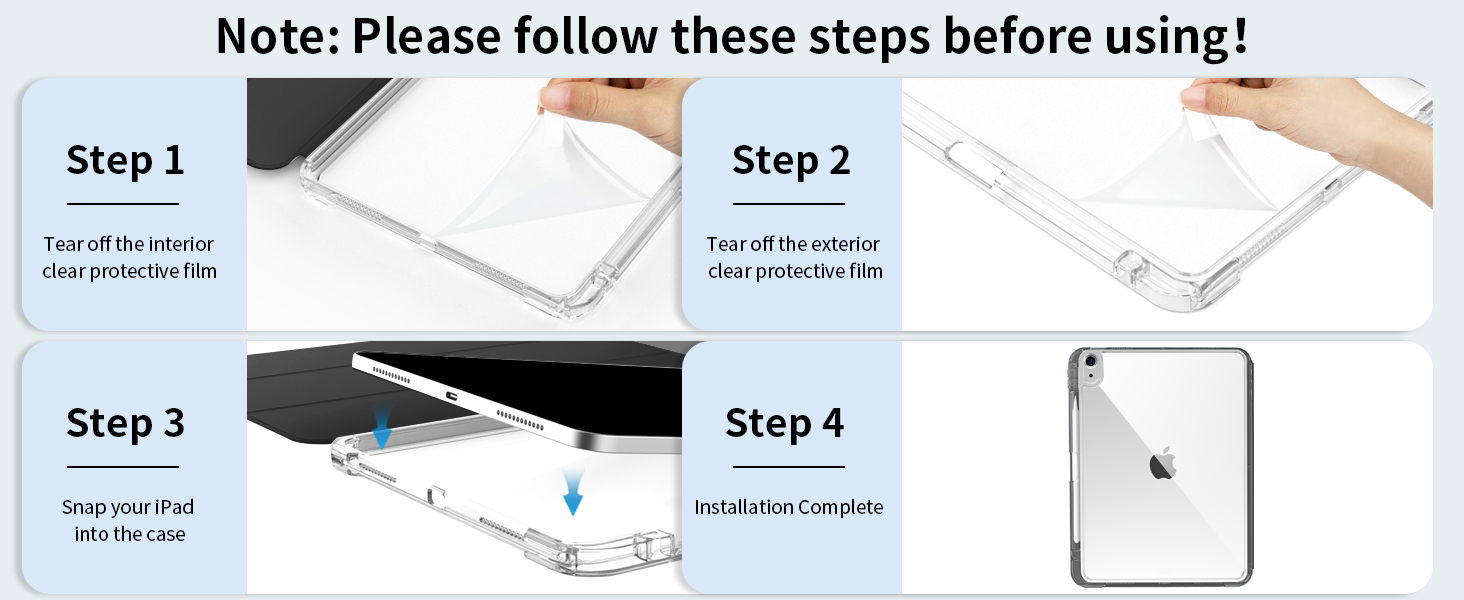 Note: Please follow these steps before using!

Step 1

Tear off the interior clear protective film

Step 2

Tear off the exterior clear protective film

Step 3

Snap your iPad into the case

Step 4

Installation Complete