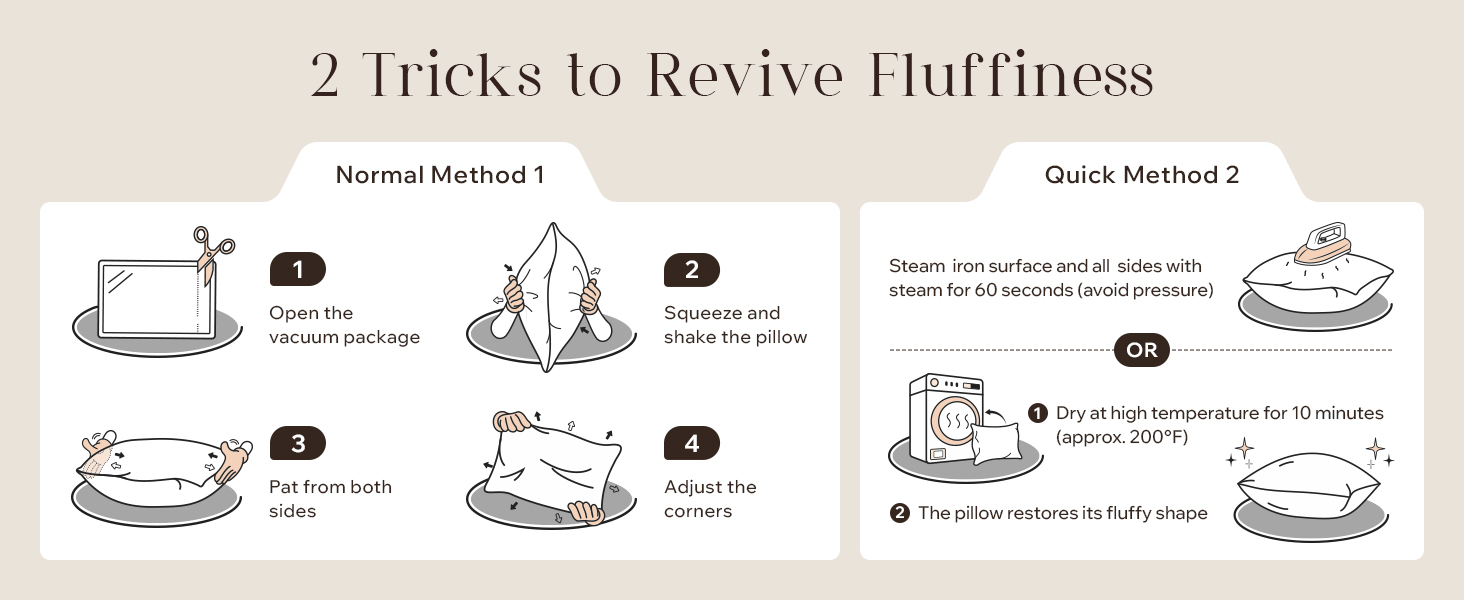 2 Tricks to Revive Fluffiness

Normal Method 1

1
Open the vacuum package

2
Squeeze and shake the pillow

3
Pat from both sides

4
Adjust the corners

Quick Method 2

Steam iron surface and all sides with steam for 60 seconds (avoid pressure)

OR

1 Dry at high temperature for 10 minutes (approx. 200°F)

2 The pillow restores its fluffy shape