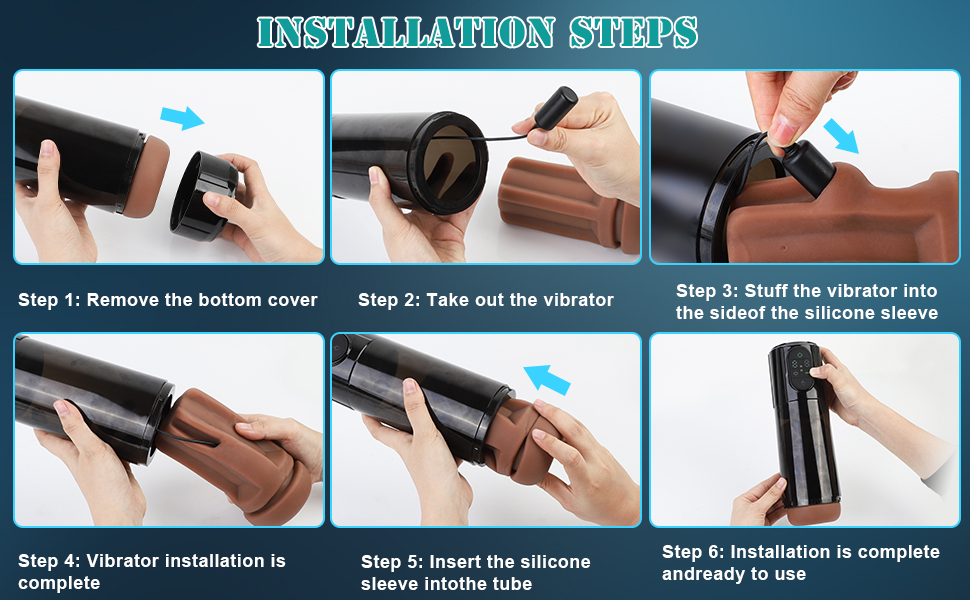 INSTALLATION STEPS

Step 1: Remove the bottom cover

Step 2: Take out the vibrator

Step 3: Stuff the vibrator into the sideof the silicone sleeve

Step 4: Vibrator installation is complete

Step 5: Insert the silicone sleeve intothe tube

Step 6: Installation is complete andready to use