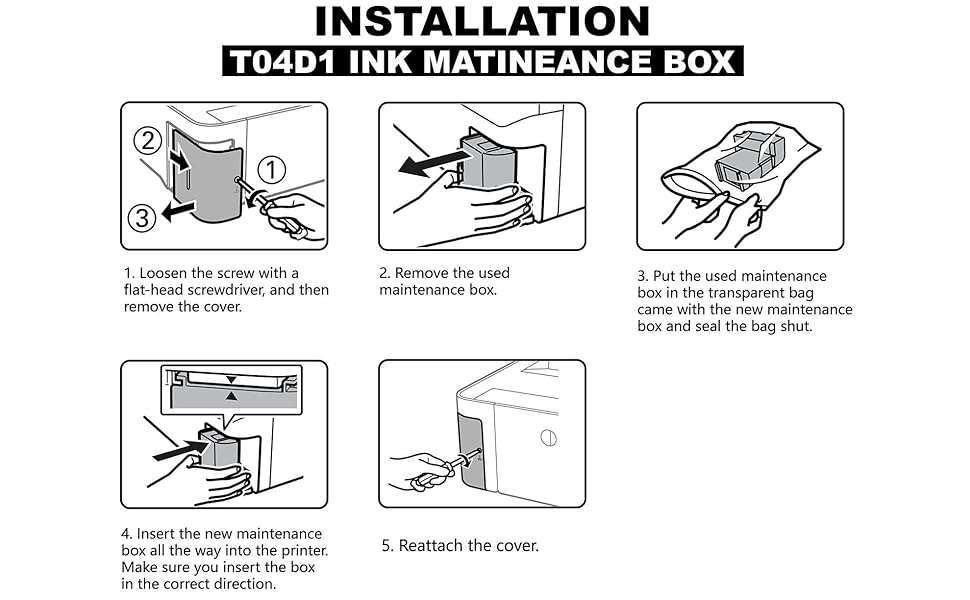 INSTALLATION

T04D1 INK MATINEANCE BOX

② ① ③

1. Loosen the screw with a flat-head screwdriver, and then remove the cover.

2. Remove the used maintenance box.

3. Put the used maintenance box in the transparent bag came with the new maintenance box and seal the bag shut.

4. Insert the new maintenance box all the way into the printer. Make sure you insert the box in the correct direction.

5. Reattach the cover.