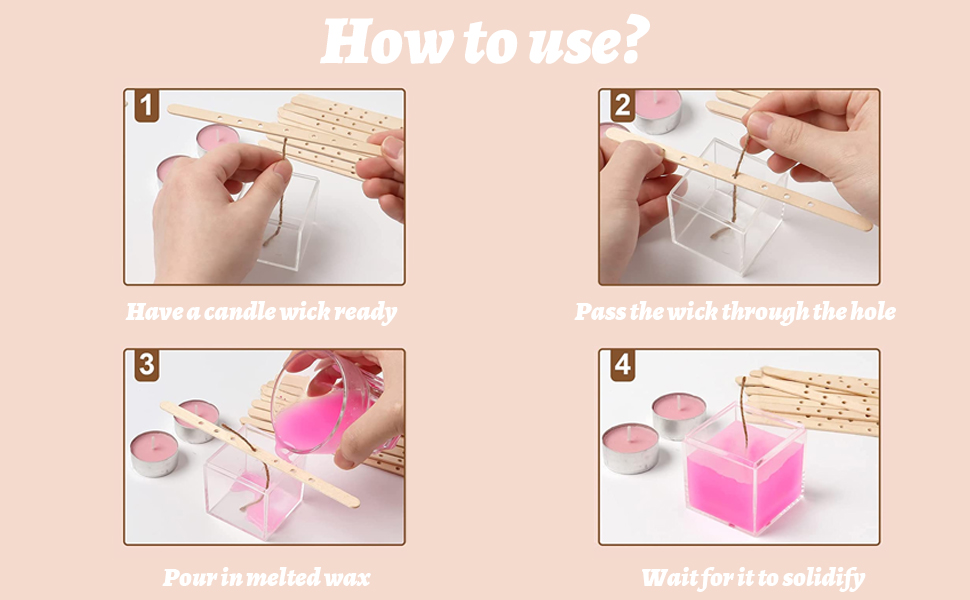 How to use?

1

Have a candle wick ready

2

Pass the wick through the hole

3

Pour in melted wax

4

Wait for it to solidify