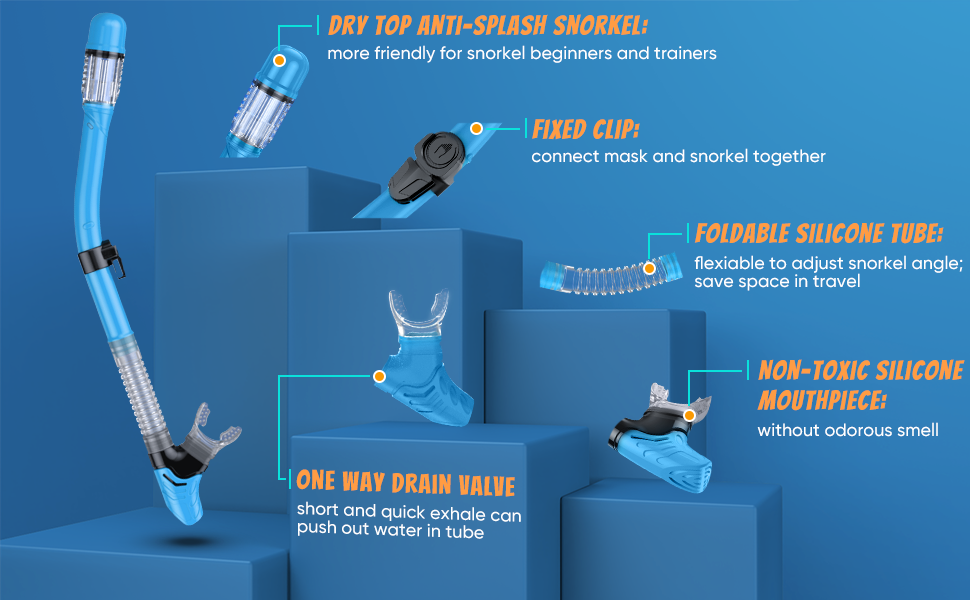 DRY TOP ANTI-SPLASH SNORKEL:
more friendly for snorkel beginners and trainers

FIXED CLIP:
connect mask and snorkel together

FOLDABLE SILICONE TUBE:
flexiable to adjust snorkel angle; save space in travel

NON-TOXIC SILICONE MOUTHPIECE:
without odorous smell

ONE WAY DRAIN VALVE
short and quick exhale can push out water in tube