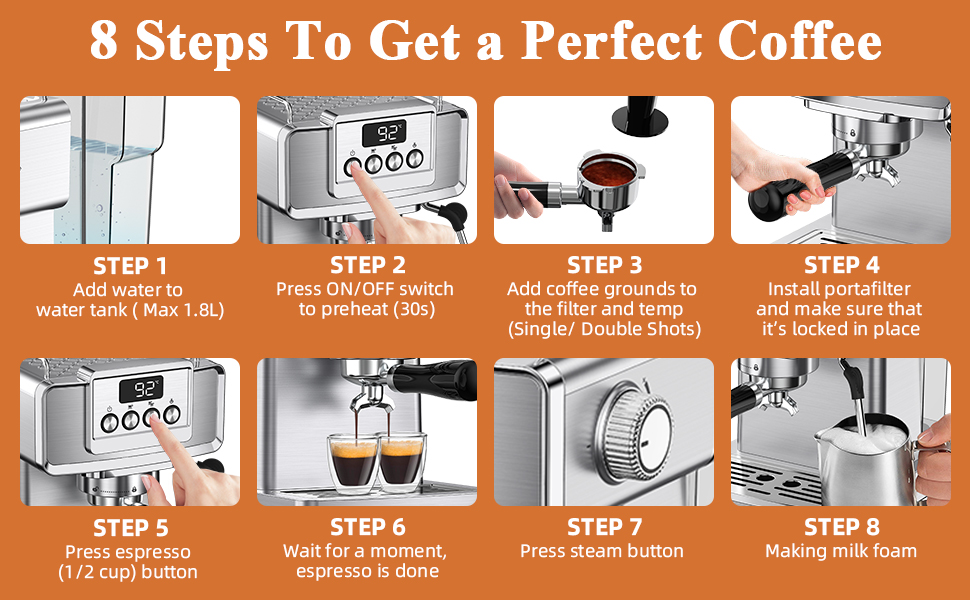 8 Steps To Get a Perfect Coffee

92°

STEP 1
Add water to water tank ( Max 1.8L)

STEP 2
Press ON/OFF switch to preheat (30s)

STEP 3
Add coffee grounds to the filter and temp (Single/ Double Shots)

STEP 4
Install portafilter and make sure that it's locked in place

92°

STEP 5
Press espresso (1/2 cup) button

STEP 6
Wait for a moment, espresso is done

STEP 7
Press steam button

STEP 8
Making milk foam