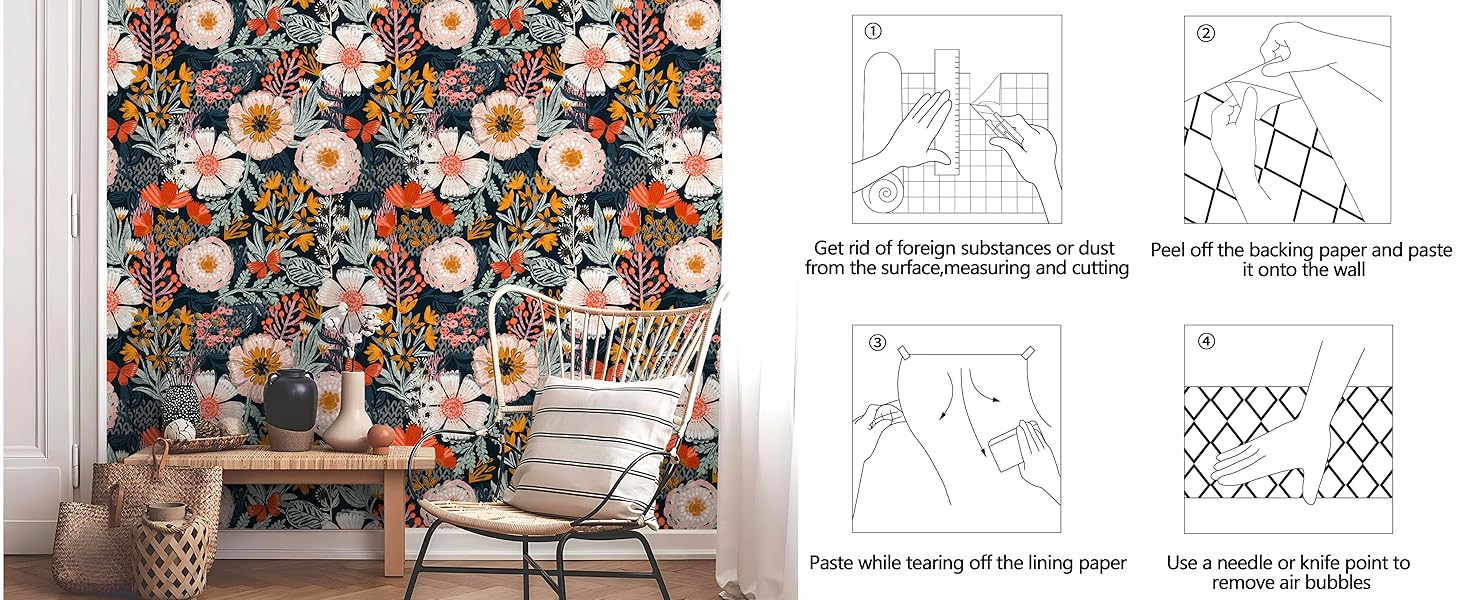 ①

Get rid of foreign substances or dust from the surface,measuring and cutting

②

Peel off the backing paper and paste it onto the wall

③

Paste while tearing off the lining paper

④

Use a needle or knife point to remove air bubbles