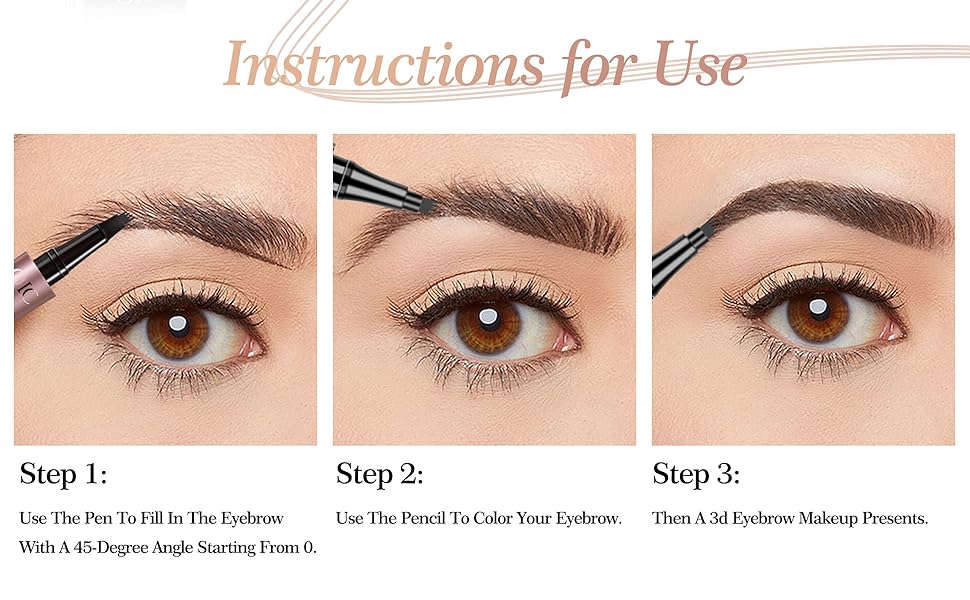 Instructions for Use

Step 1:

Use The Pen To Fill In The Eyebrow With A 45-Degree Angle Starting From 0.

Step 2:

Use The Pencil To Color Your Eyebrow.

Step 3:

Then A 3d Eyebrow Makeup Presents.