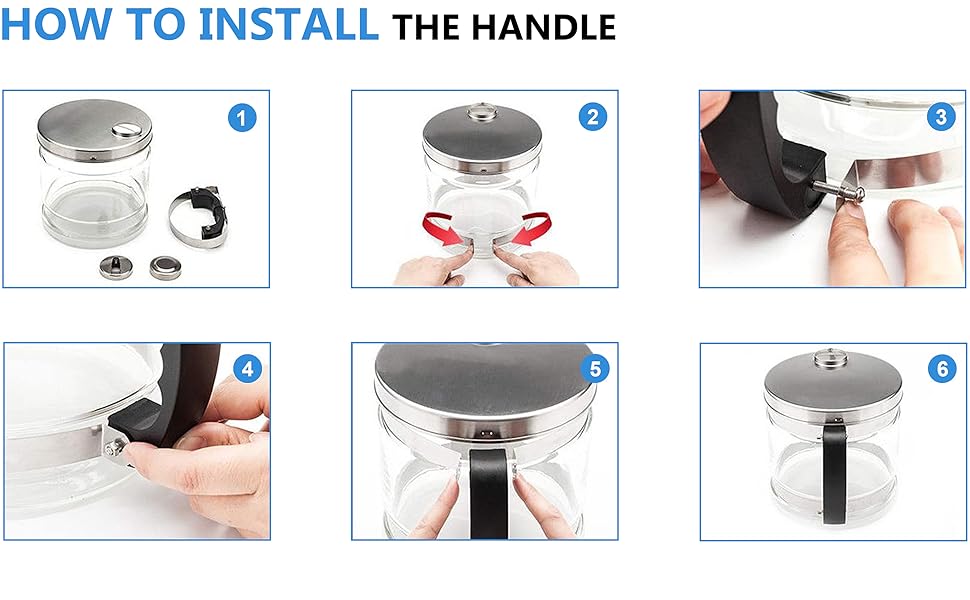 HOW TO INSTALL THE HANDLE

1

2

3

4

5

6