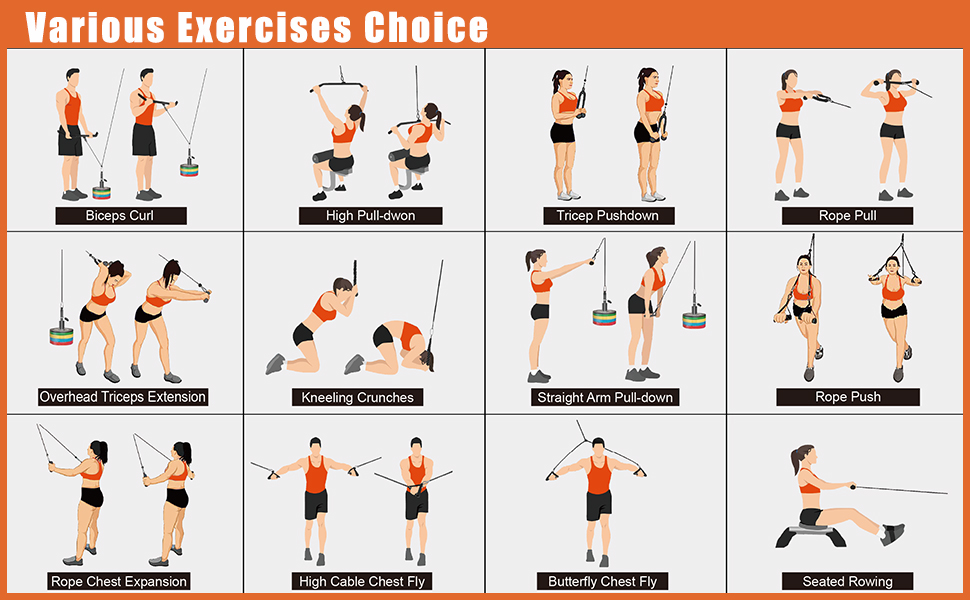 Various Exercises Choice

Biceps Curl

High Pull-dwon

Tricep Pushdown

Rope Pull

Overhead Triceps Extension

Kneeling Crunches

Straight Arm Pull-down

Rope Push

Rope Chest Expansion

High Cable Chest Fly

Butterfly Chest Fly

Seated Rowing