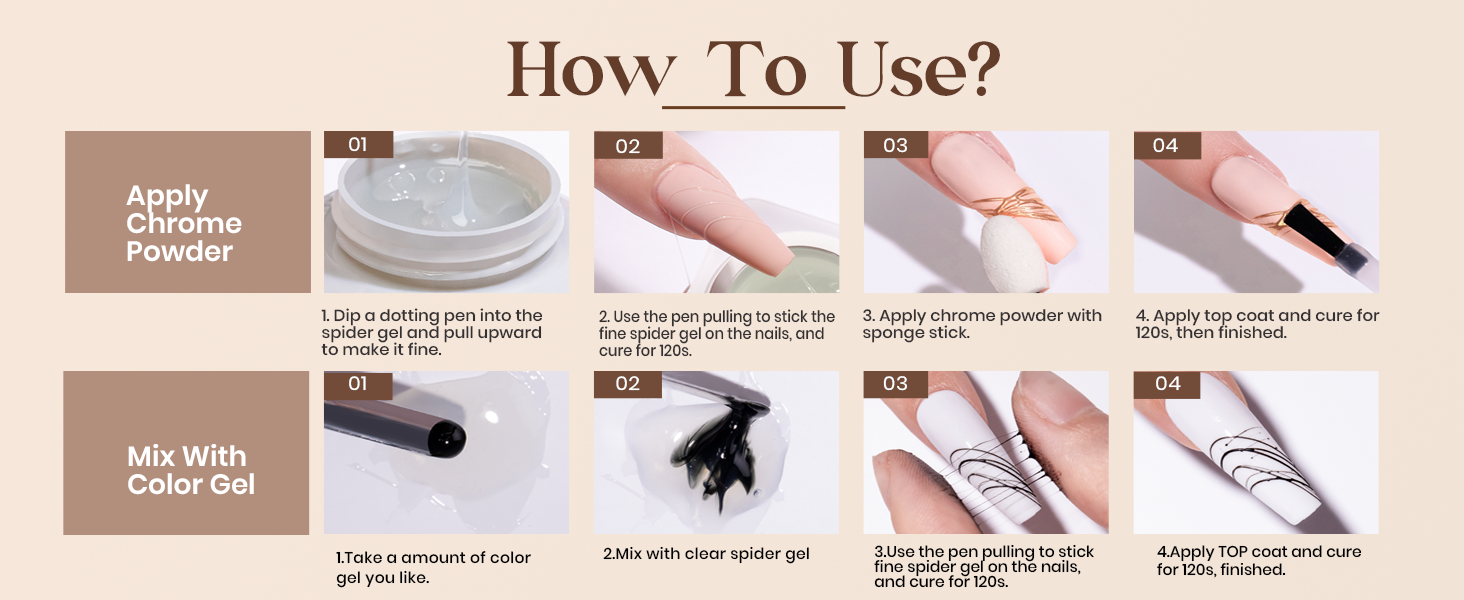 How To Use?

Apply Chrome Powder

01

1. Dip a dotting pen into the spider gel and pull upward to make it fine.

02

2. Use the pen pulling to stick the fine spider gel on the nails, and cure for 120s.

03

3. Apply chrome powder with sponge stick.

04

4. Apply top coat and cure for 120s, then finished.

Mix With Color Gel

01

1.Take a amount of color gel you like.

02

2.Mix with clear spider gel

03

3.Use the pen pulling to stick fine spider gel on the nails, and cure for 120s.

04

4.Apply TOP coat and cure for 120s, finished.