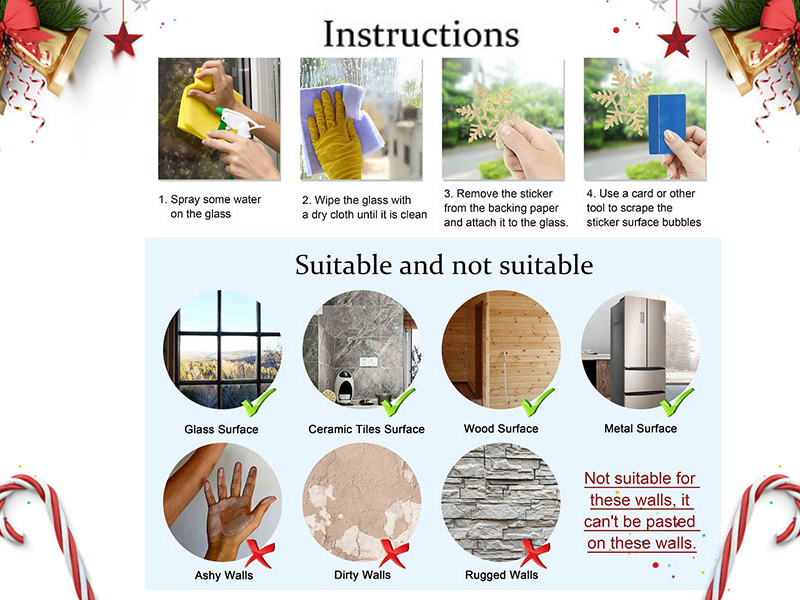 Instructions

1. Spray some water on the glass

2. Wipe the glass with a dry cloth until it is clean

3. Remove the sticker from the backing paper and attach it to the glass.

4. Use a card or other tool to scrape the sticker surface bubbles

Suitable and not suitable

Glass Surface

Ceramic Tiles Surface

Wood Surface

Metal Surface

Ashy Walls

Dirty Walls

Rugged Walls

Not suitable for these walls, it can't be pasted on these walls.