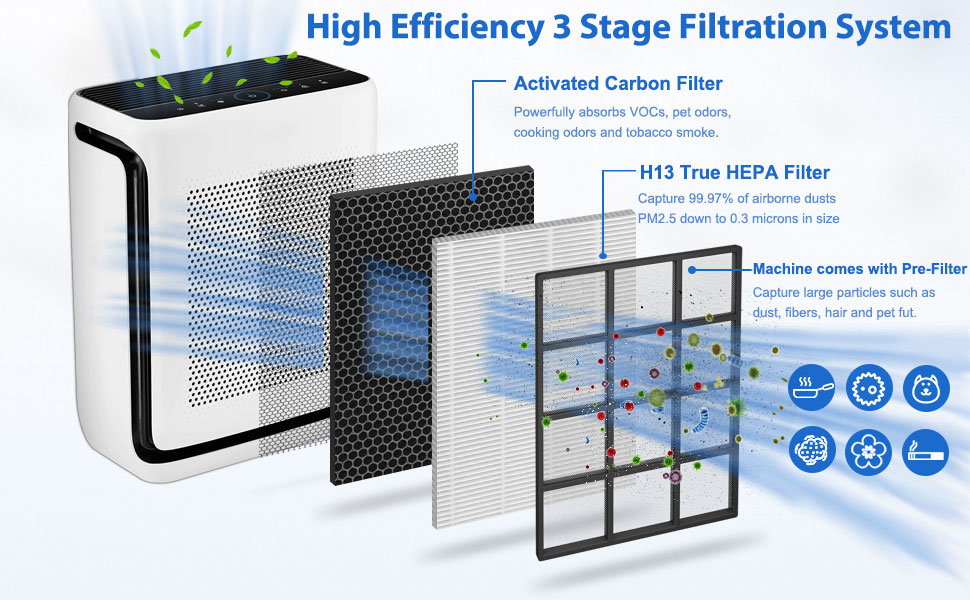 High Efficiency 3 Stage Filtration System

Activated Carbon Filter

Powerfully absorbs VOCs, pet odors, cooking odors and tobacco smoke.

H13 True HEPA Filter

Capture 99.97% of airborne dusts PM2.5 down to 0.3 microns in size

Machine comes with Pre-Filter

Capture large particles such as dust, fibers, hair and pet fut.