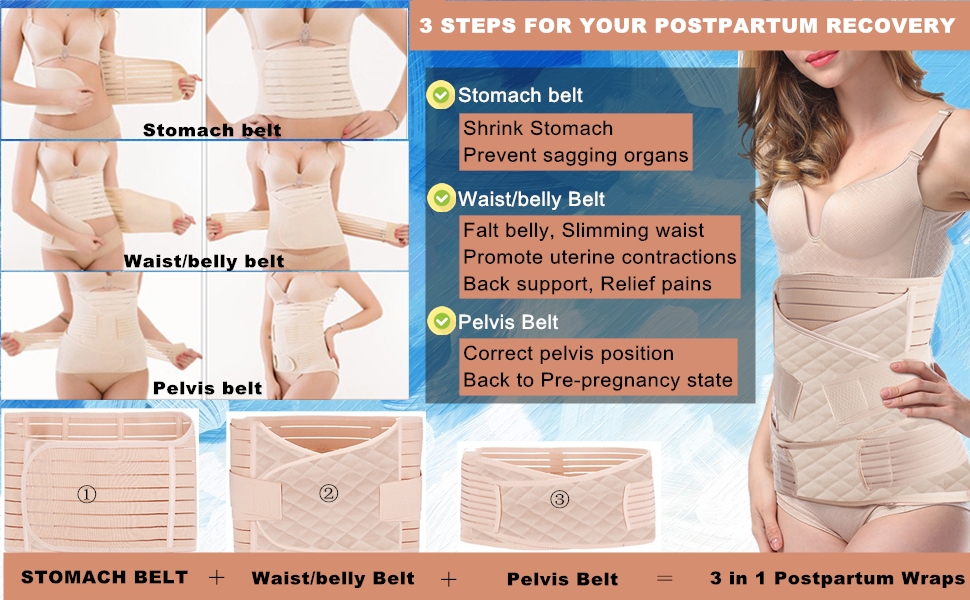 3 STEPS FOR YOUR POSTPARTUM RECOVERY

Stomach belt

Waist/belly belt

Pelvis belt

Stomach belt
Shrink Stomach
Prevent sagging organs

Waist/belly Belt
Falt belly, Slimming waist
Promote uterine contractions
Back support, Relief pains

Pelvis Belt
Correct pelvis position
Back to Pre-pregnancy state

①

②

③

STOMACH BELT + Waist/belly Belt + Pelvis Belt = 3 in 1 Postpartum Wraps