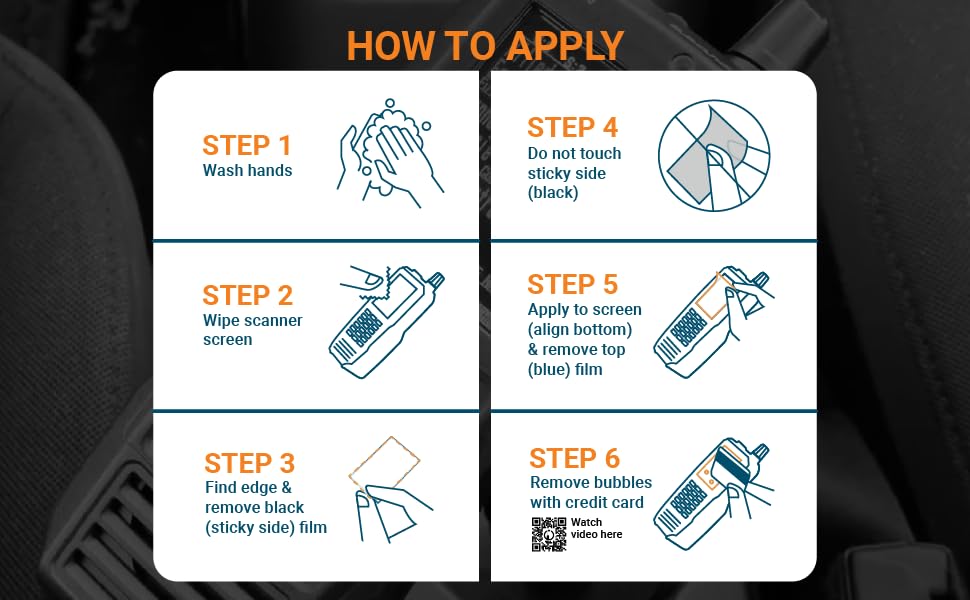 HOW TO APPLY

STEP 1
Wash hands

STEP 2
Wipe scanner screen

STEP 3
Find edge & remove black (sticky side) film

STEP 4
Do not touch sticky side (black)

STEP 5
Apply to screen (align bottom) & remove top (blue) film

STEP 6
Remove bubbles with credit card

Watch video here