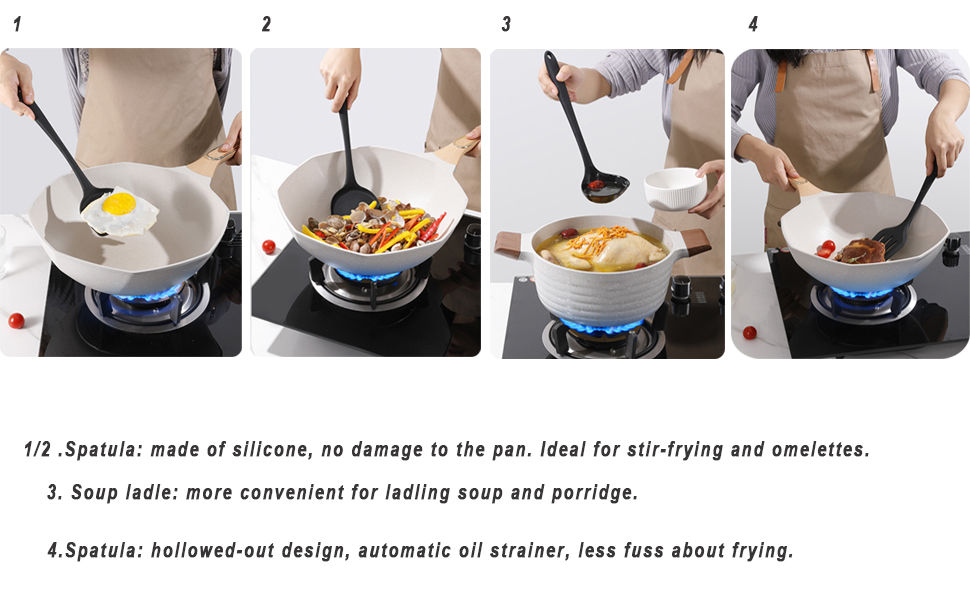 1

2

3

4

1/2 .Spatula: made of silicone, no damage to the pan. Ideal for stir-frying and omelettes.

3. Soup ladle: more convenient for ladling soup and porridge.

4.Spatula: hollowed-out design, automatic oil strainer, less fuss about frying.